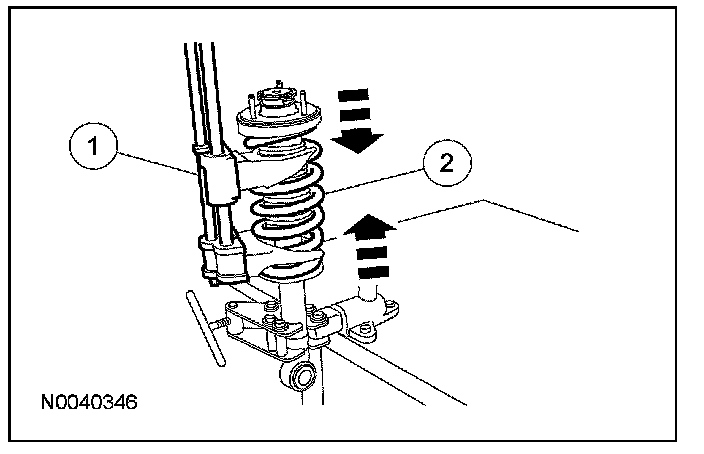 1

2

N0040346