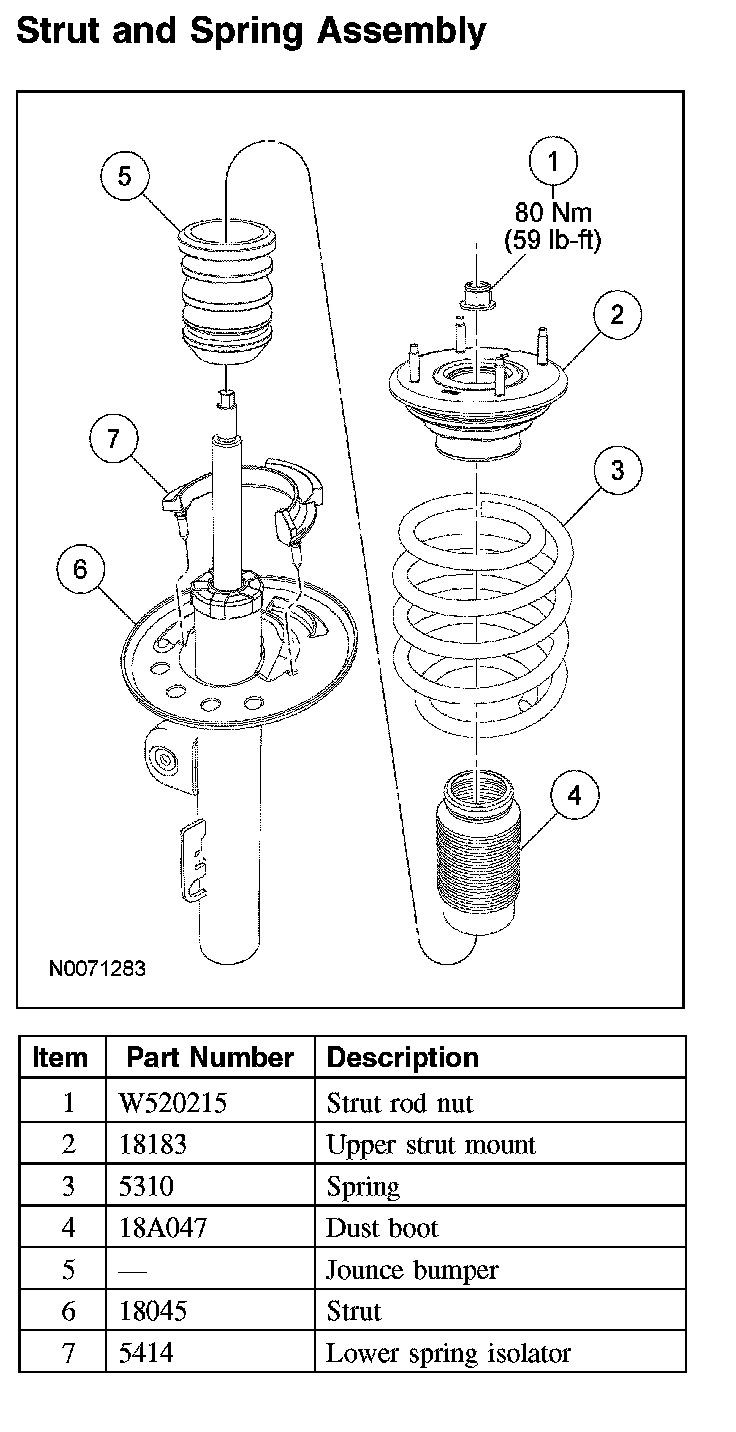 Strut and Spring Assembly

5

1
80 Nm
(59 lb-ft)

2

7

3

6

4

N0071283

| Item | Part Number | Description |
|---|---|---|
| 1 | W520215 | Strut rod nut |
| 2 | 18183 | Upper strut mount |
| 3 | 5310 | Spring |
| 4 | 18A047 | Dust boot |
| 5 | — | Jounce bumper |
| 6 | 18045 | Strut |
| 7 | 5414 | Lower spring isolator |