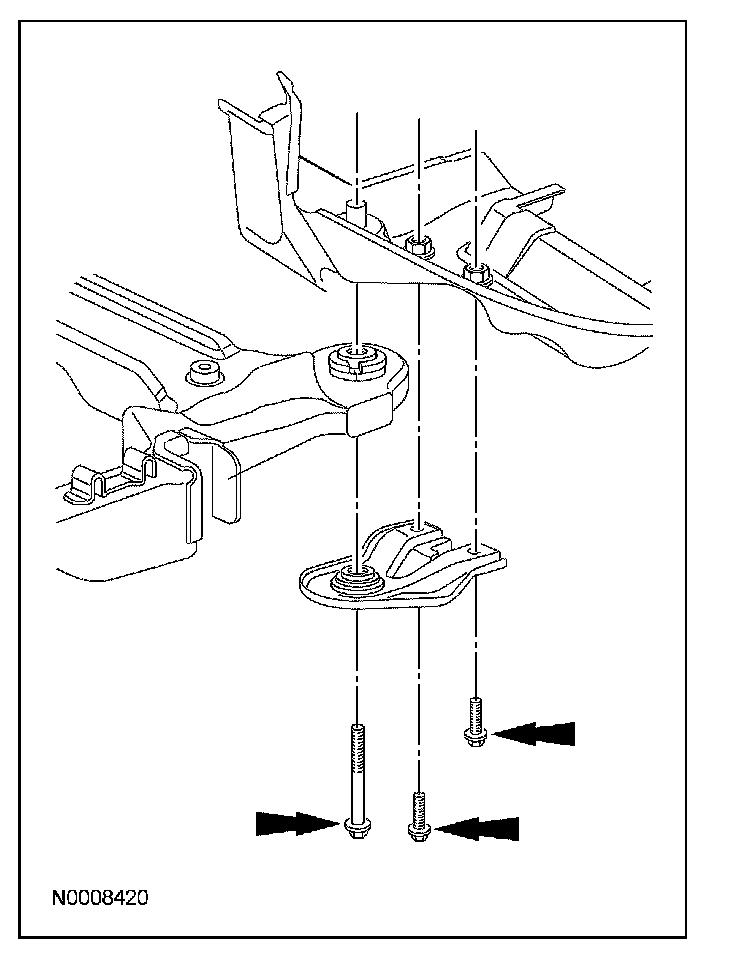 N0008420