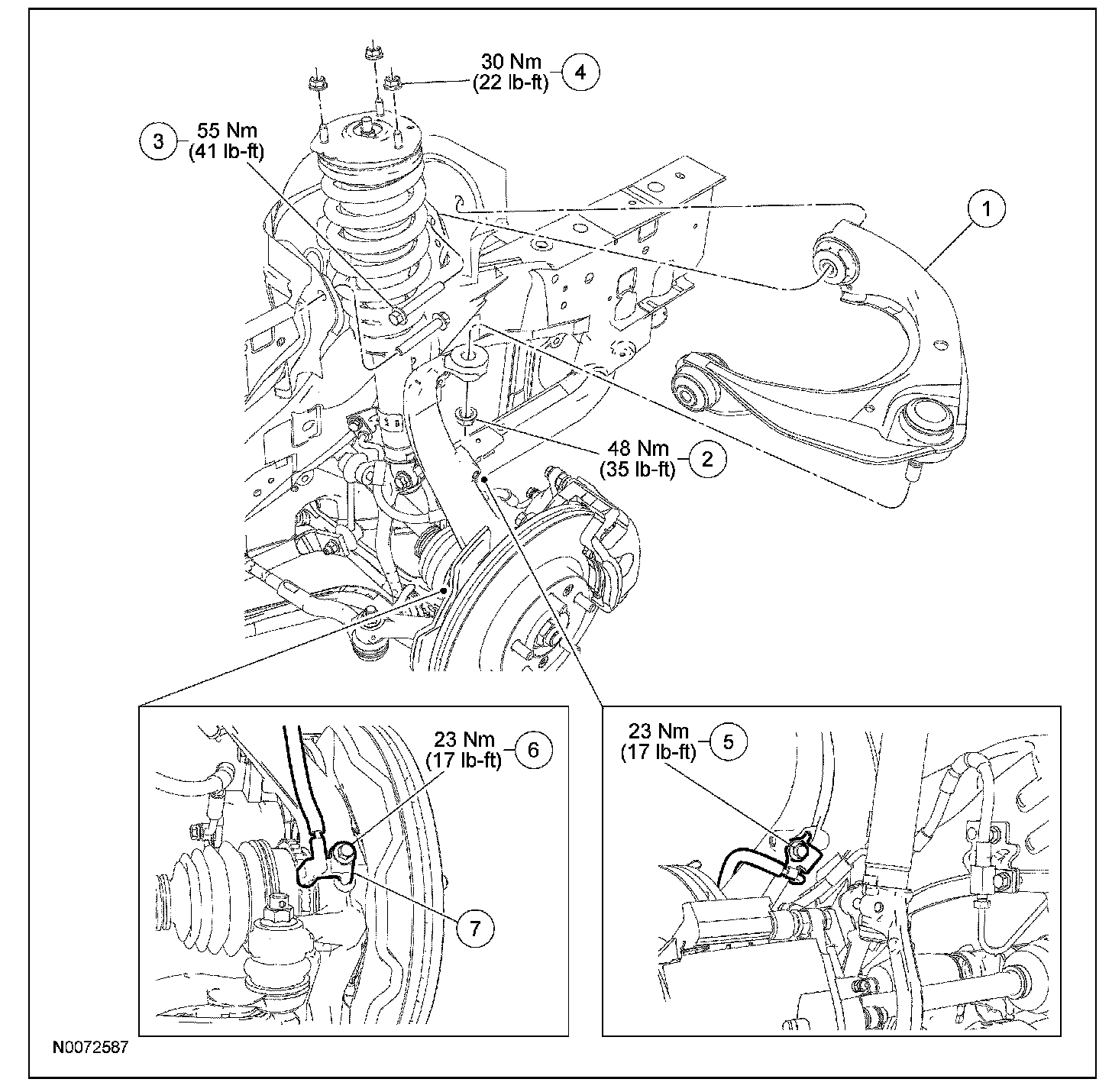 30 Nm
(22 lb-ft)
4

3
55 Nm
(41 lb-ft)

1

48 Nm
(35 lb-ft)
2

23 Nm
(17 lb-ft)
6

7

23 Nm
(17 lb-ft)
5

N0072587