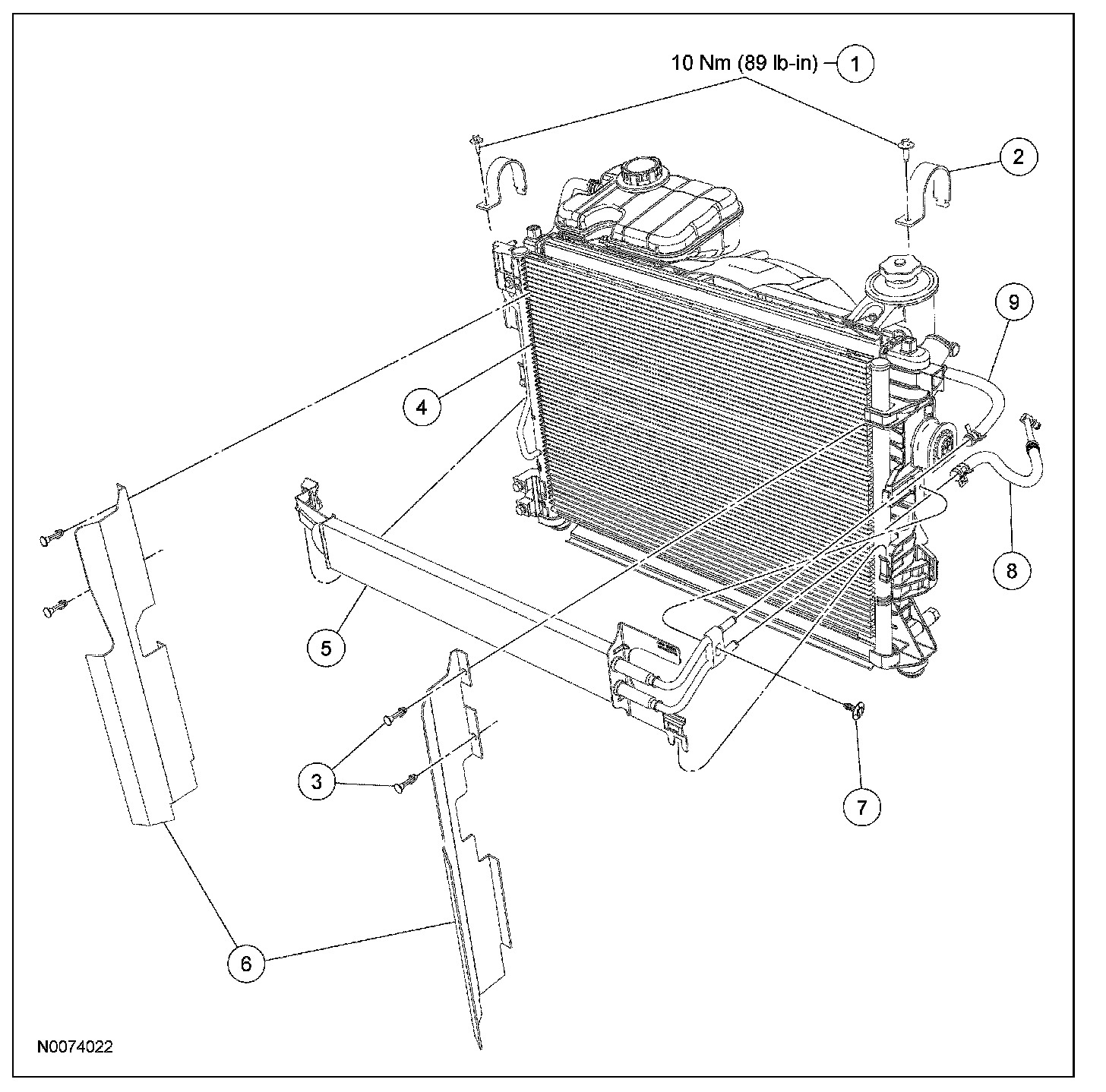 10 Nm (89 lb-in) 1

2

9

4

8

5

3

7

6

N0074022