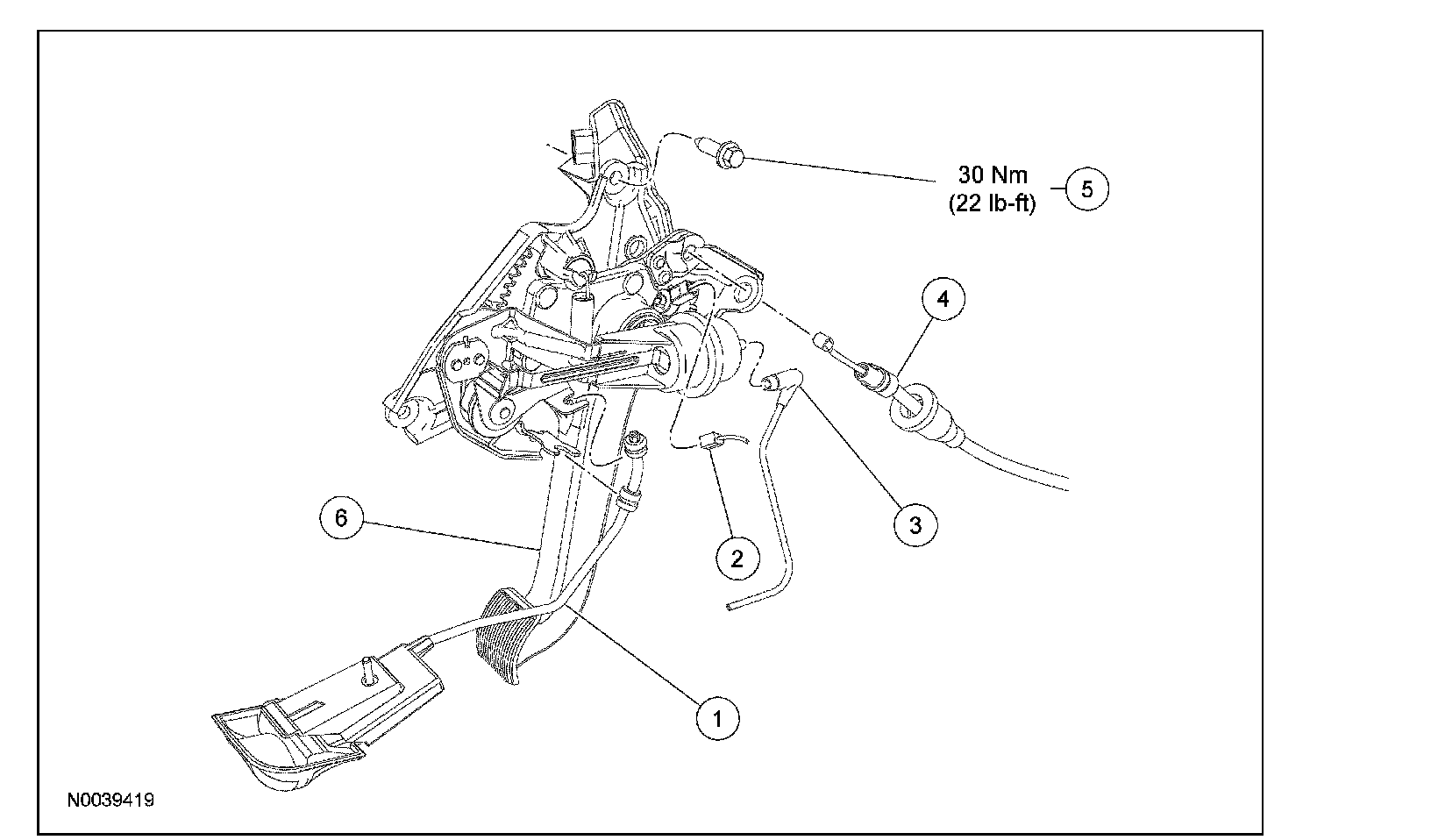 30 Nm
(22 lb-ft)
5
4
3
2
6
1
N0039419