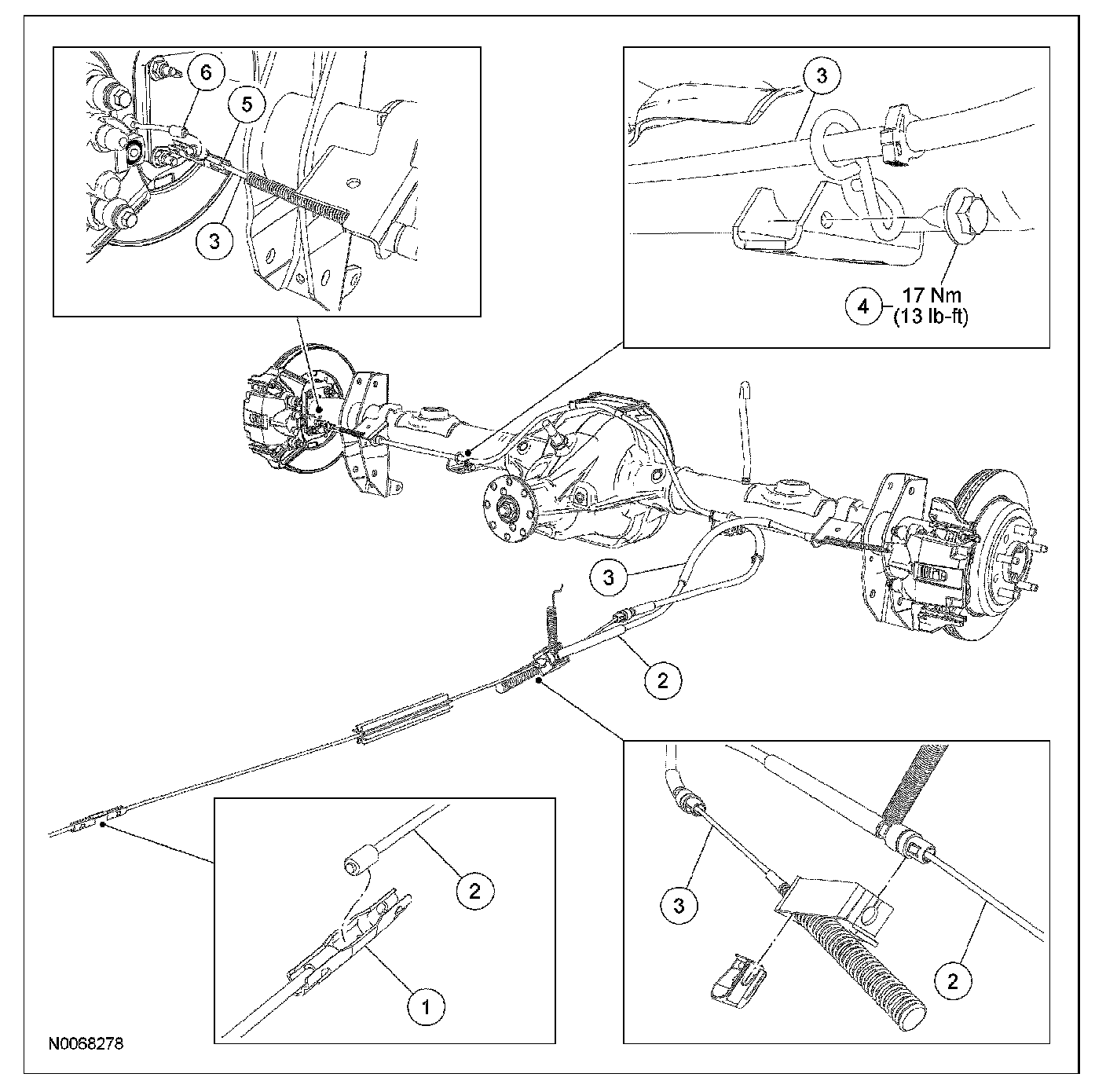 6
5
3
3
4
17 Nm
(13 lb-ft)
3
2
2
1
3
2
N0068278