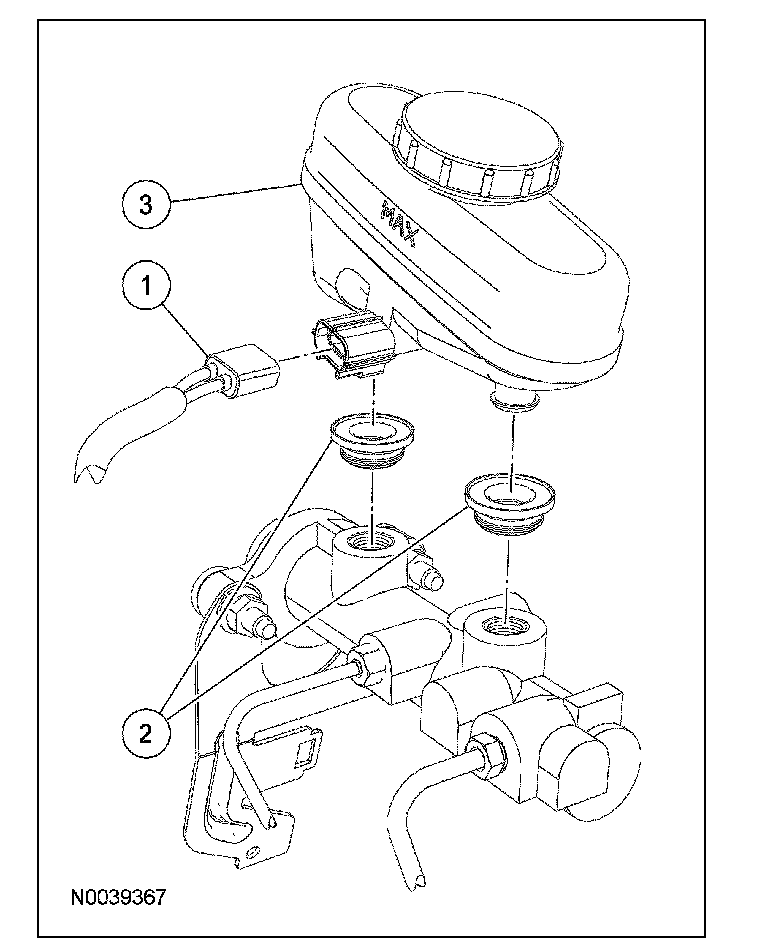 3

MAX

1

2

N0039367