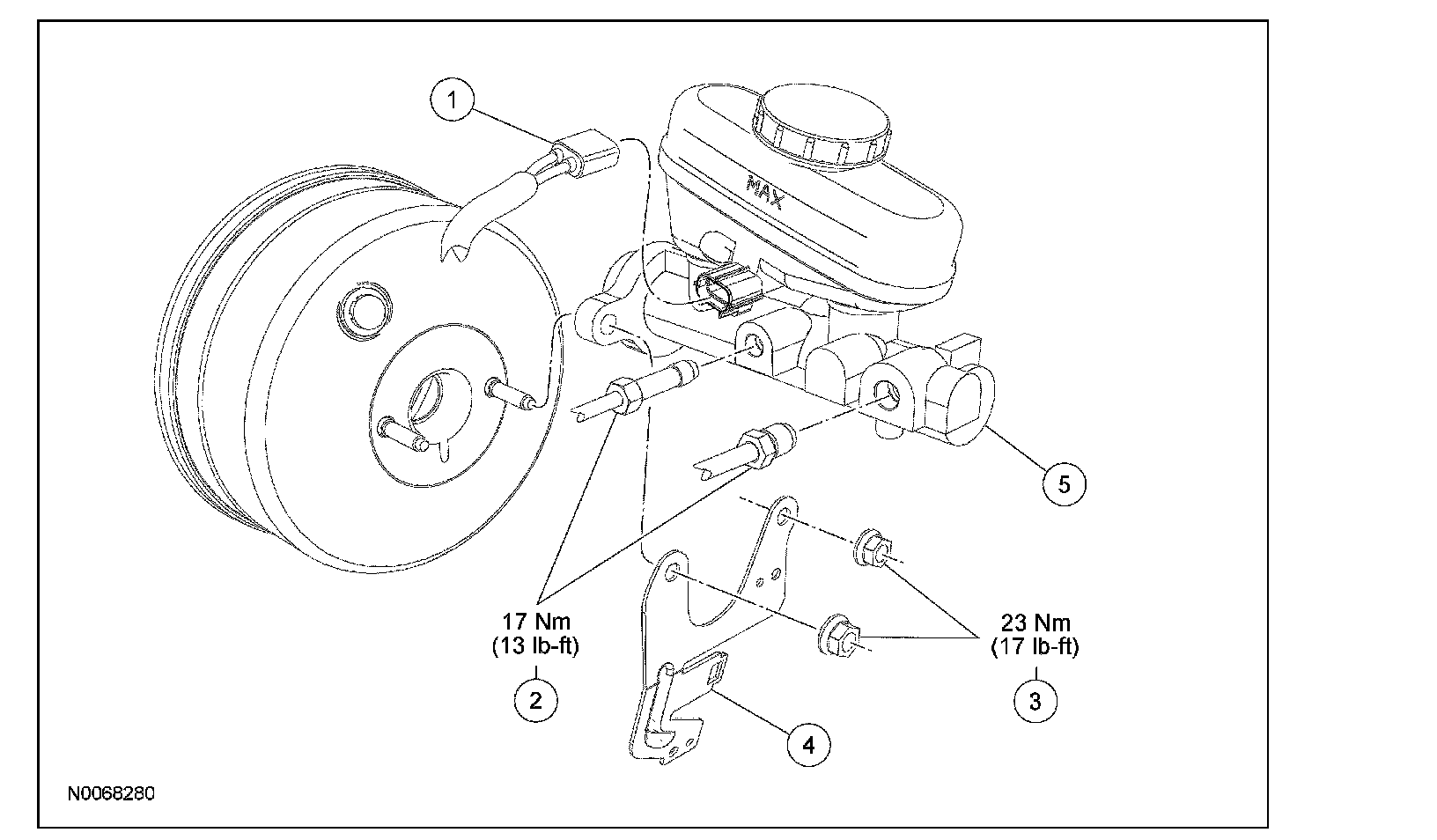 1

MAX

5

17 Nm
(13 lb-ft)

2

23 Nm
(17 lb-ft)

3

4

N0068280