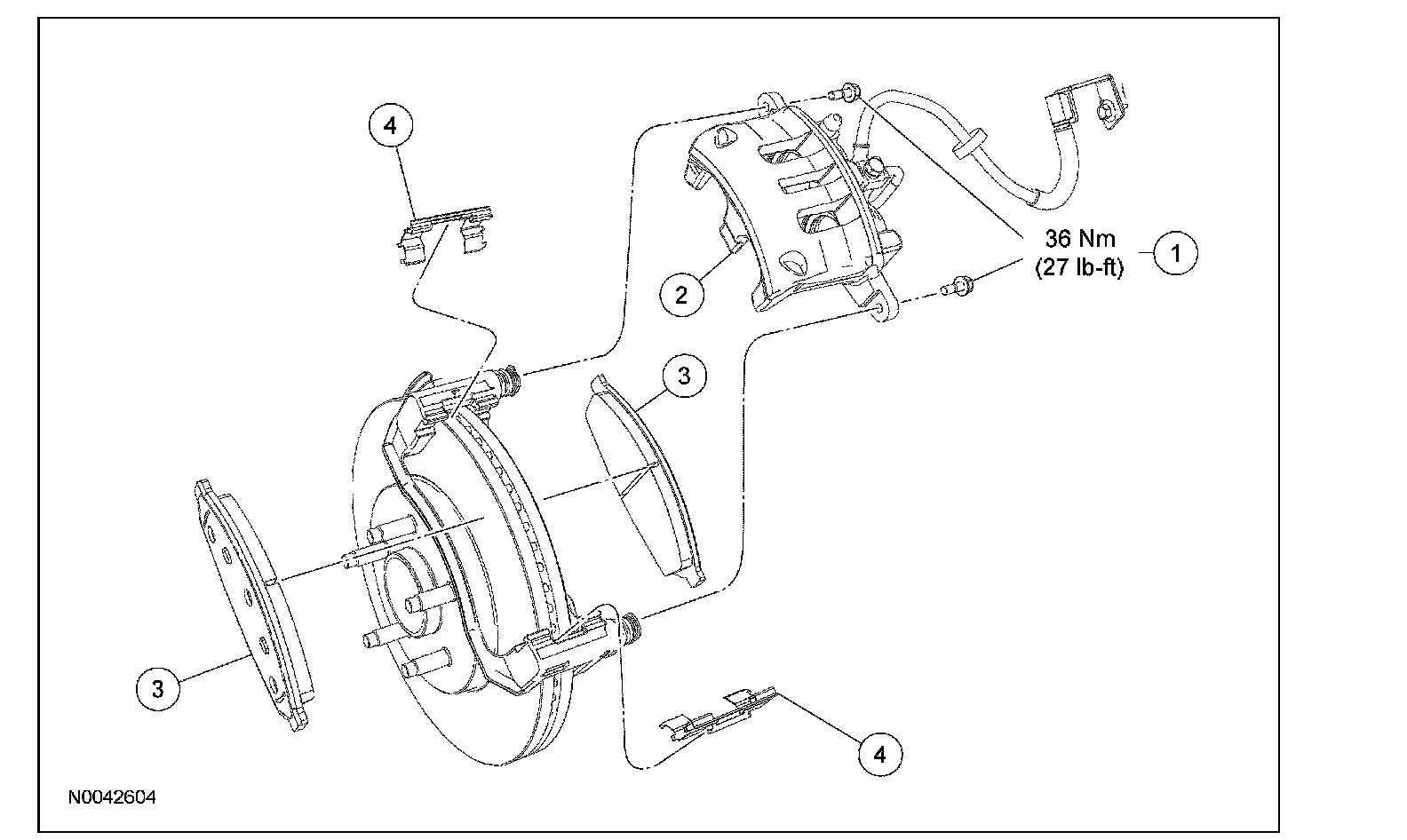 4

36 Nm
(27 lb-ft)

1

2

3

3

4

N0042604