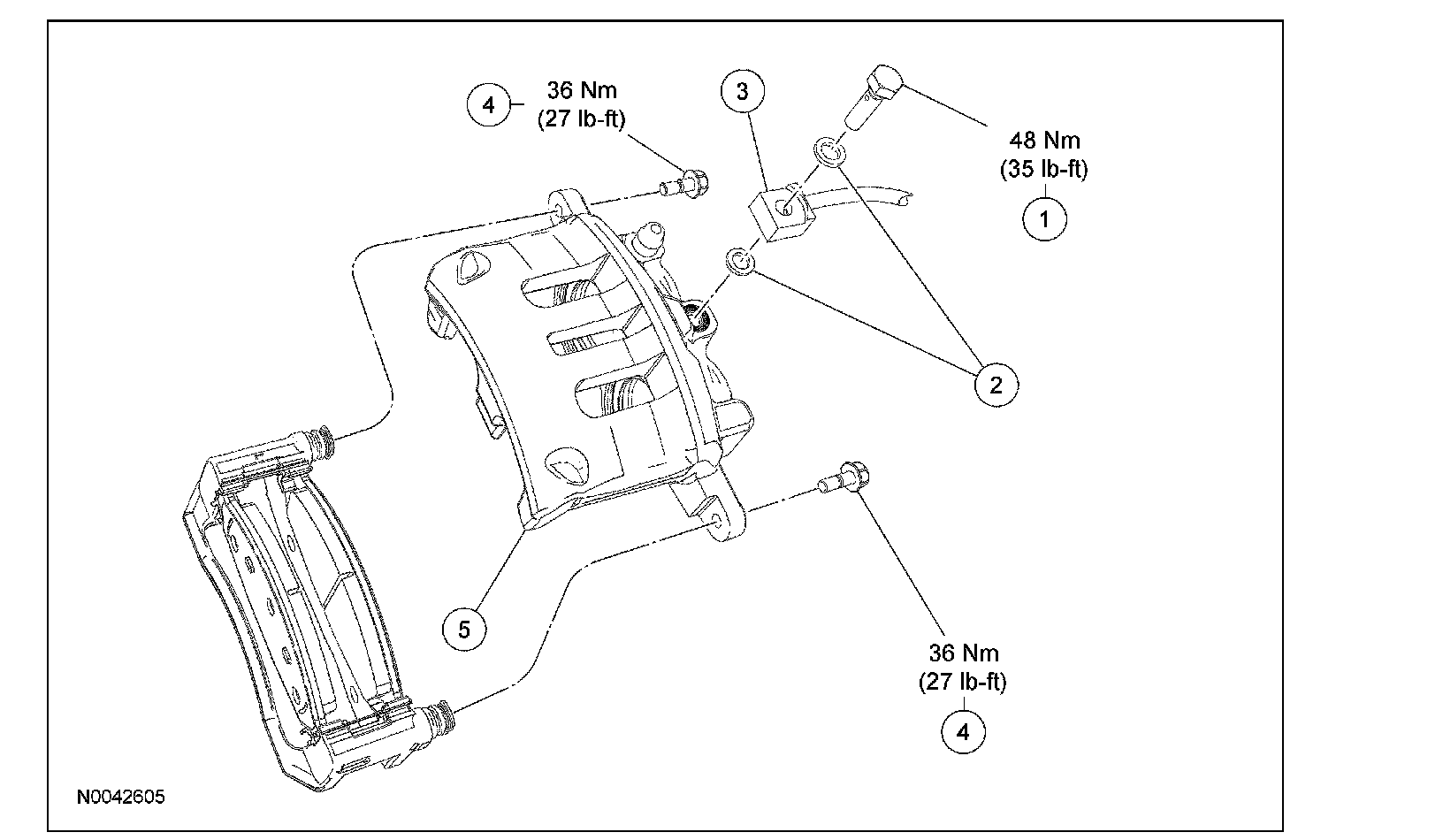 4
36 Nm
(27 lb-ft)

3

48 Nm
(35 lb-ft)
1

2

5

36 Nm
(27 lb-ft)
4

N0042605