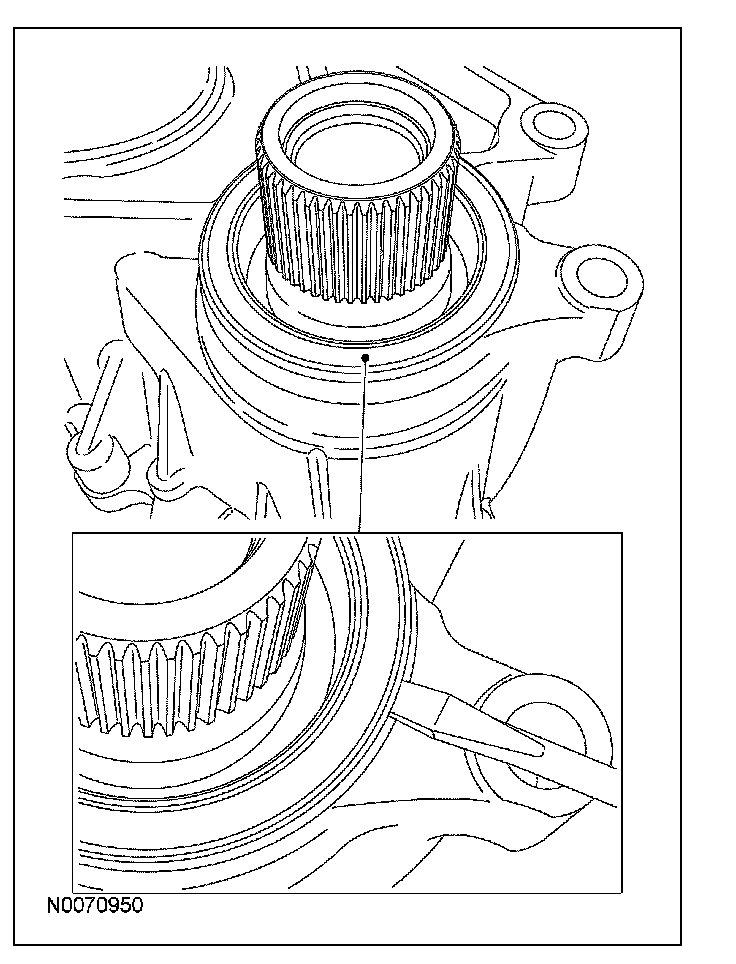 N0070950