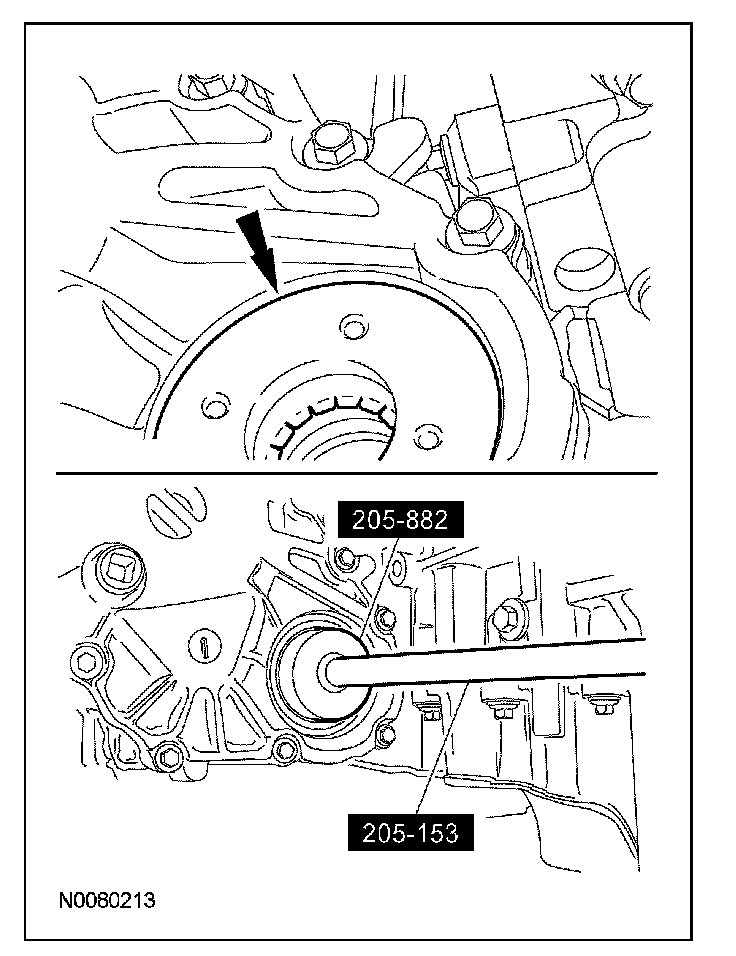 205-882

205-153

N0080213