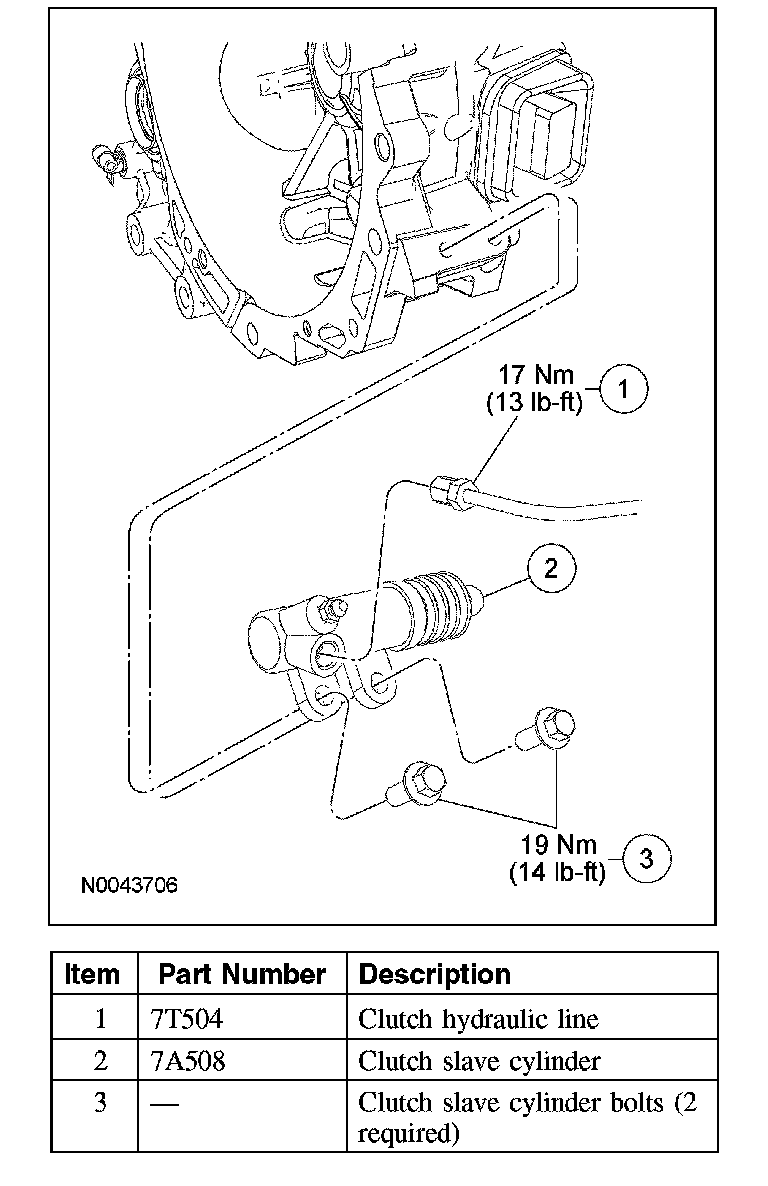 17 Nm
(13 lb-ft)
1

2

19 Nm
(14 lb-ft)
3

N0043706

| Item | Part Number | Description |
|---|---|---|
| 1 | 7T504 | Clutch hydraulic line |
| 2 | 7A508 | Clutch slave cylinder |
| 3 | — | Clutch slave cylinder bolts (2 required) |