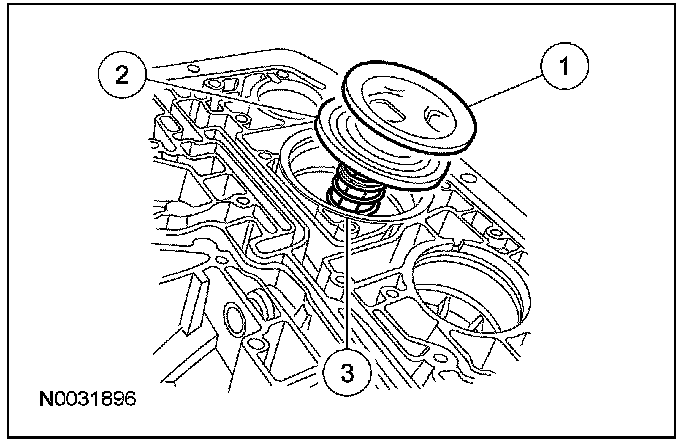 2
1
3
N0031896