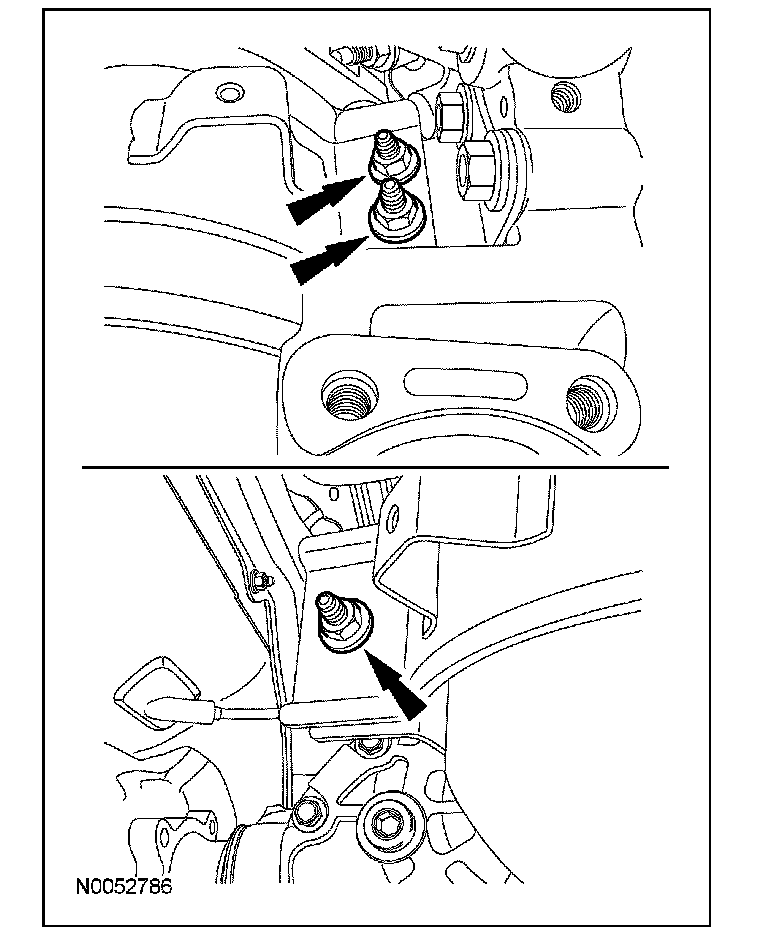 N0052786