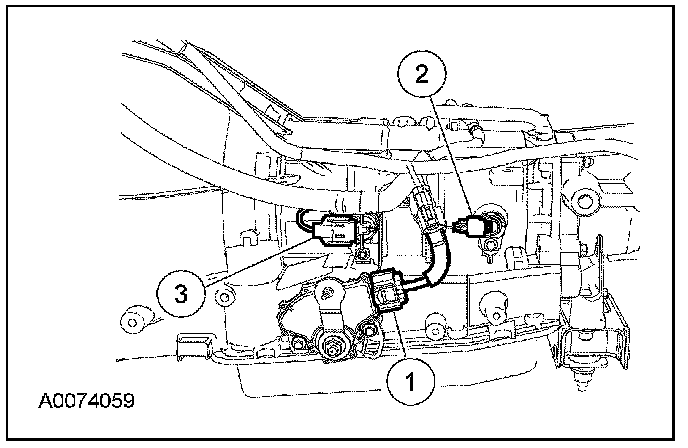 2
3
1
A0074059