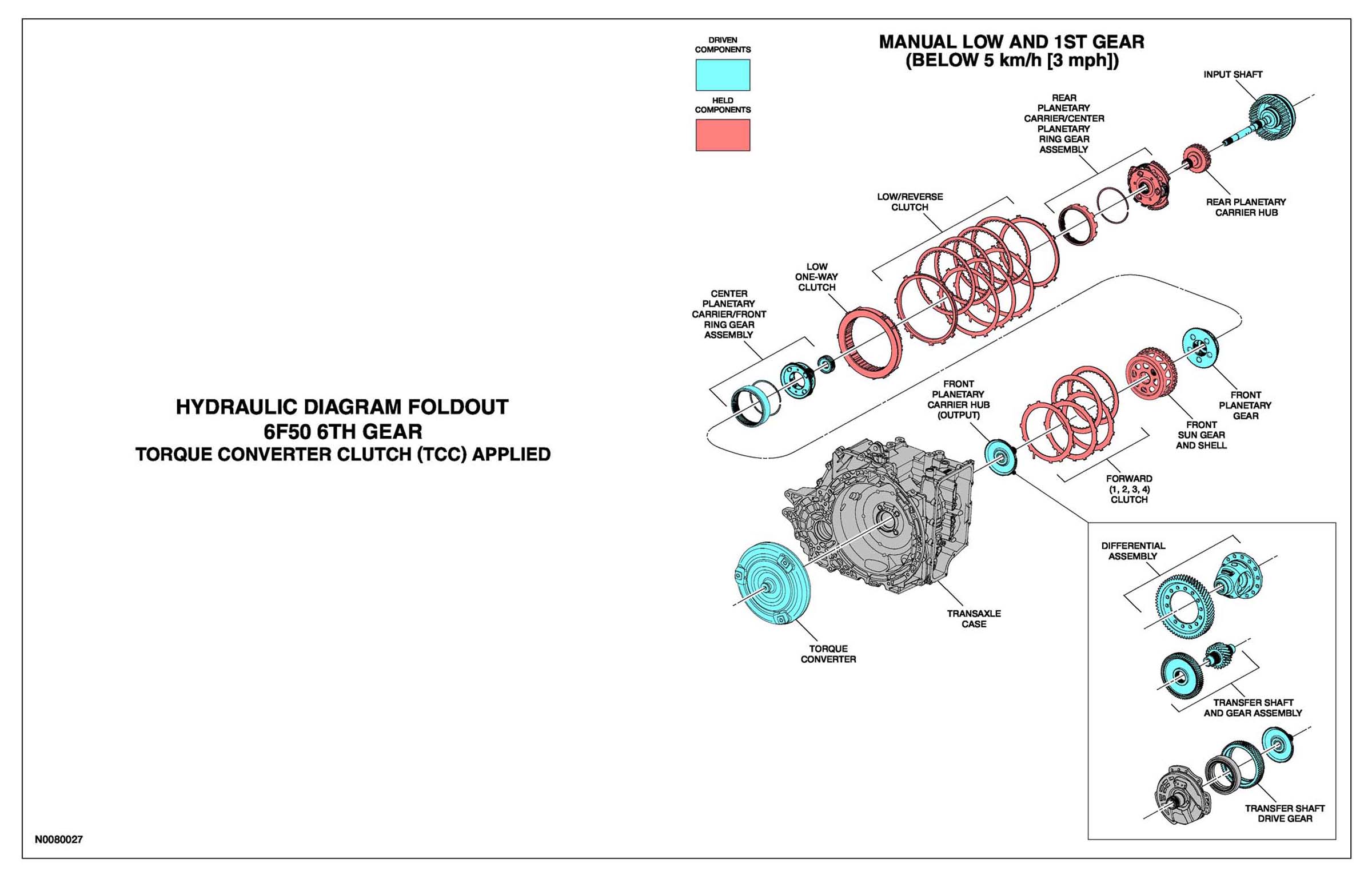 HYDRAULIC DIAGRAM FOLDOUT
6F50 6TH GEAR
TORQUE CONVERTER CLUTCH (TCC) APPLIED

N0080027

DRIVEN COMPONENTS

HELD COMPONENTS

MANUAL LOW AND 1ST GEAR
(BELOW 5 km/h [3 mph])

INPUT SHAFT

REAR PLANETARY CARRIER/CENTER PLANETARY RING GEAR ASSEMBLY

REAR PLANETARY CARRIER HUB

LOW/REVERSE CLUTCH

LOW ONE-WAY CLUTCH

CENTER PLANETARY CARRIER/FRONT RING GEAR ASSEMBLY

FRONT PLANETARY CARRIER HUB (OUTPUT)

FRONT PLANETARY GEAR

FRONT SUN GEAR AND SHELL

FORWARD (1, 2, 3, 4) CLUTCH

TRANSAXLE CASE

TORQUE CONVERTER

DIFFERENTIAL ASSEMBLY

TRANSFER SHAFT AND GEAR ASSEMBLY

TRANSFER SHAFT DRIVE GEAR