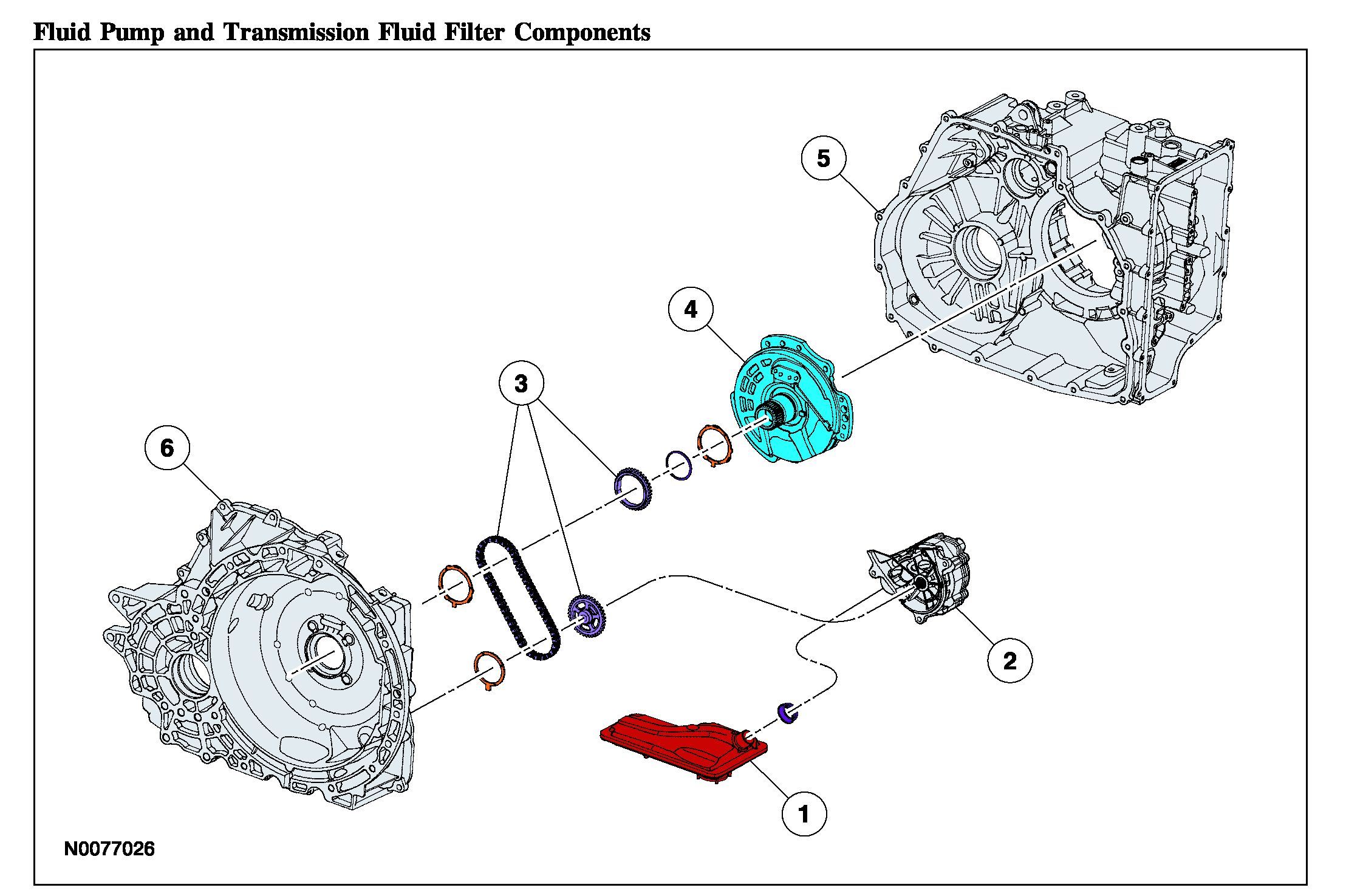 Fluid Pump and Transmission Fluid Filter Components

5

4

3

6

2

1

N0077026