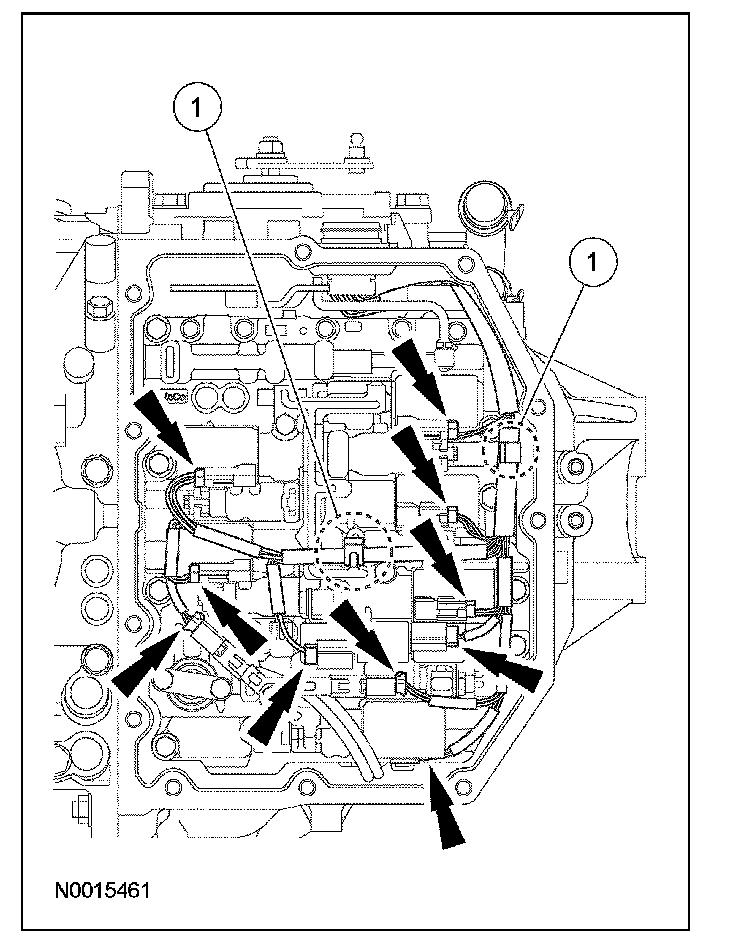 1

1

N0015461