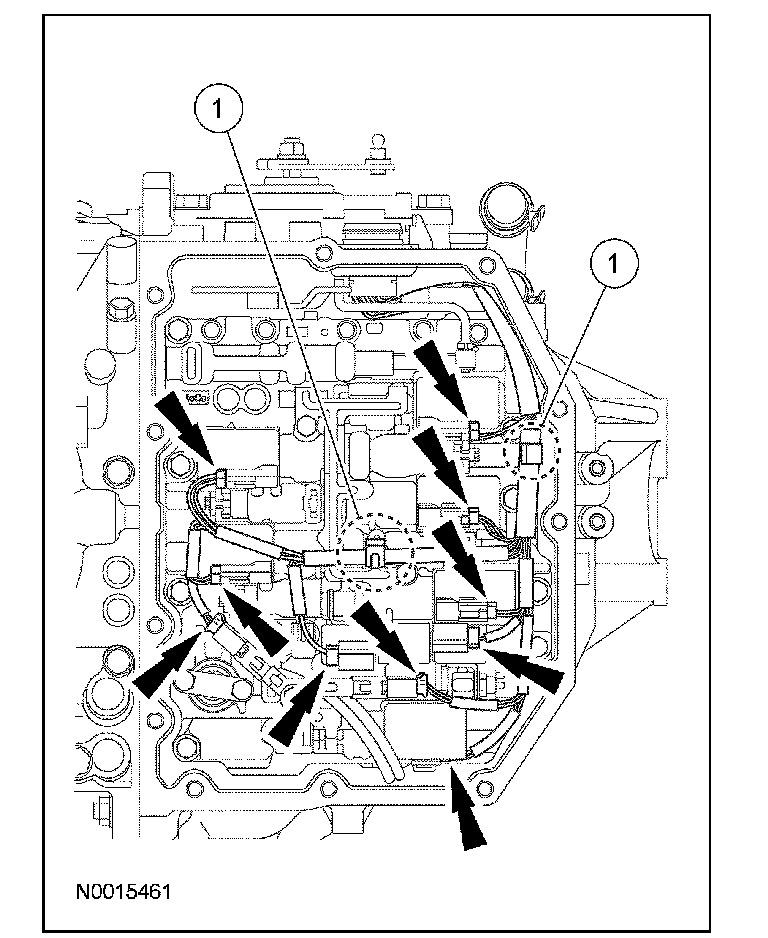 1
1
N0015461