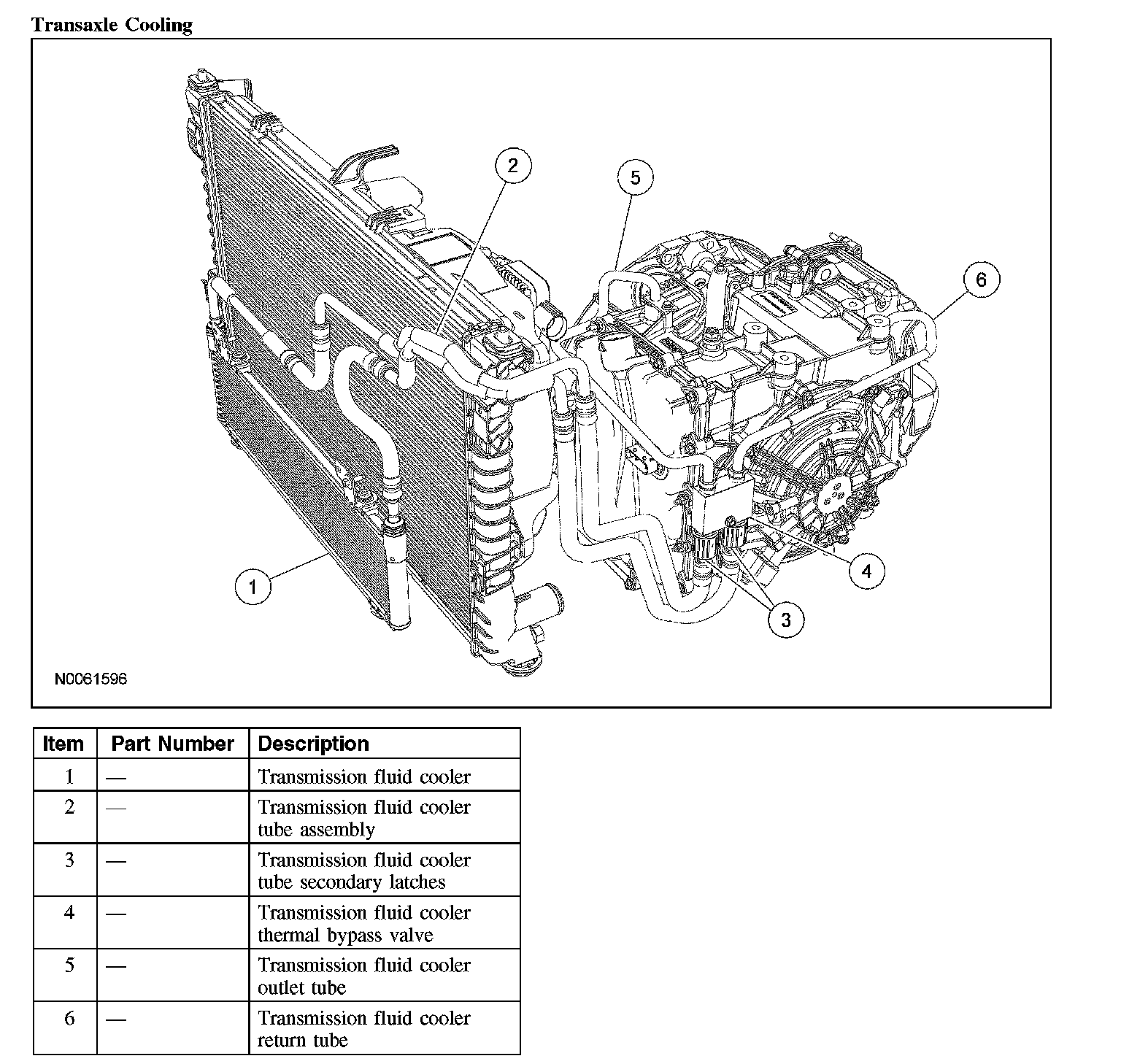 Transaxle Cooling

2
5
6
1
4
3
N0061596

| Item | Part Number | Description |
|---|---|---|
| 1 | — | Transmission fluid cooler |
| 2 | — | Transmission fluid cooler tube assembly |
| 3 | — | Transmission fluid cooler tube secondary latches |
| 4 | — | Transmission fluid cooler thermal bypass valve |
| 5 | — | Transmission fluid cooler outlet tube |
| 6 | — | Transmission fluid cooler return tube |