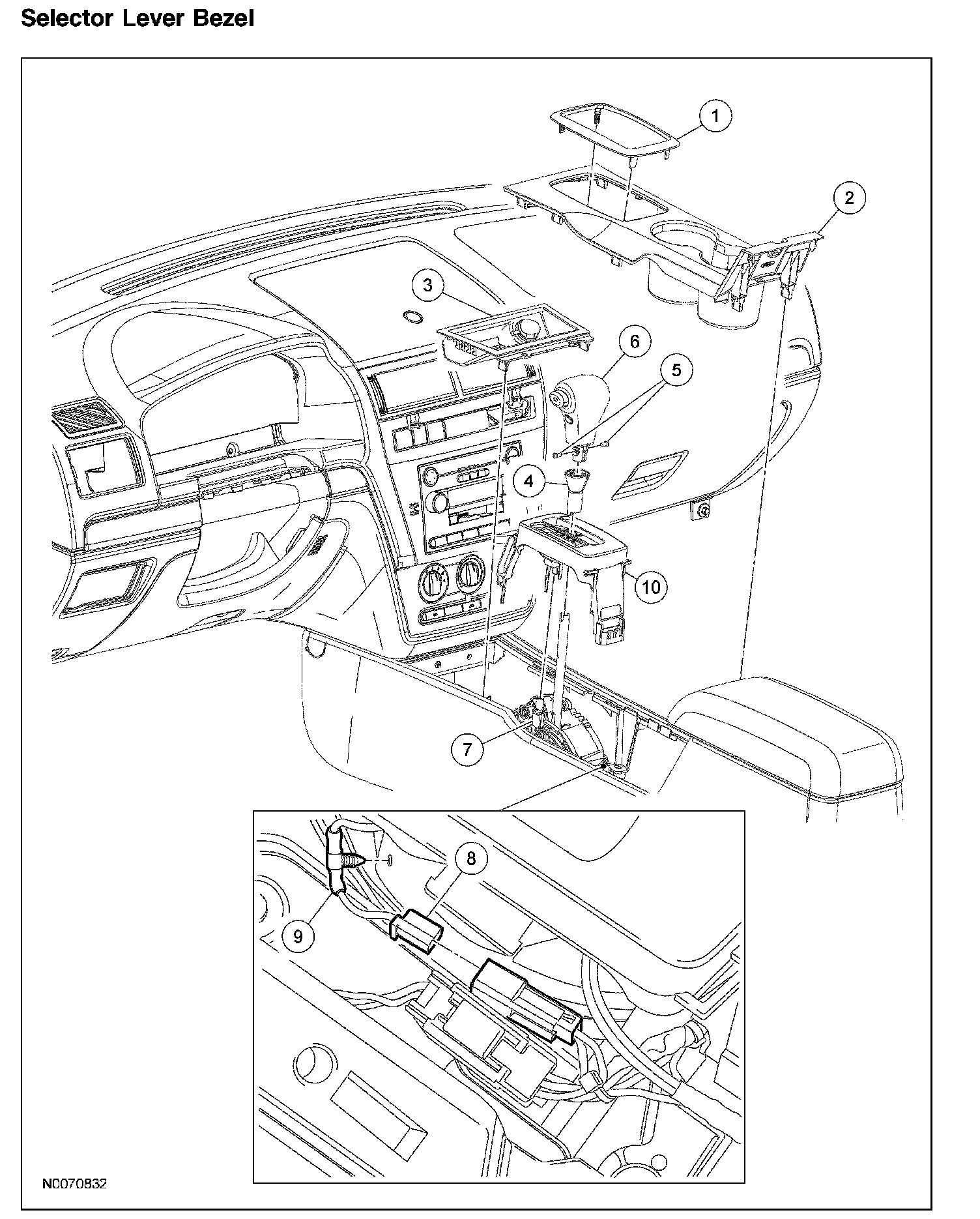 Selector Lever Bezel

1

2

3

6

5

4

10

7

8

9

N0070832