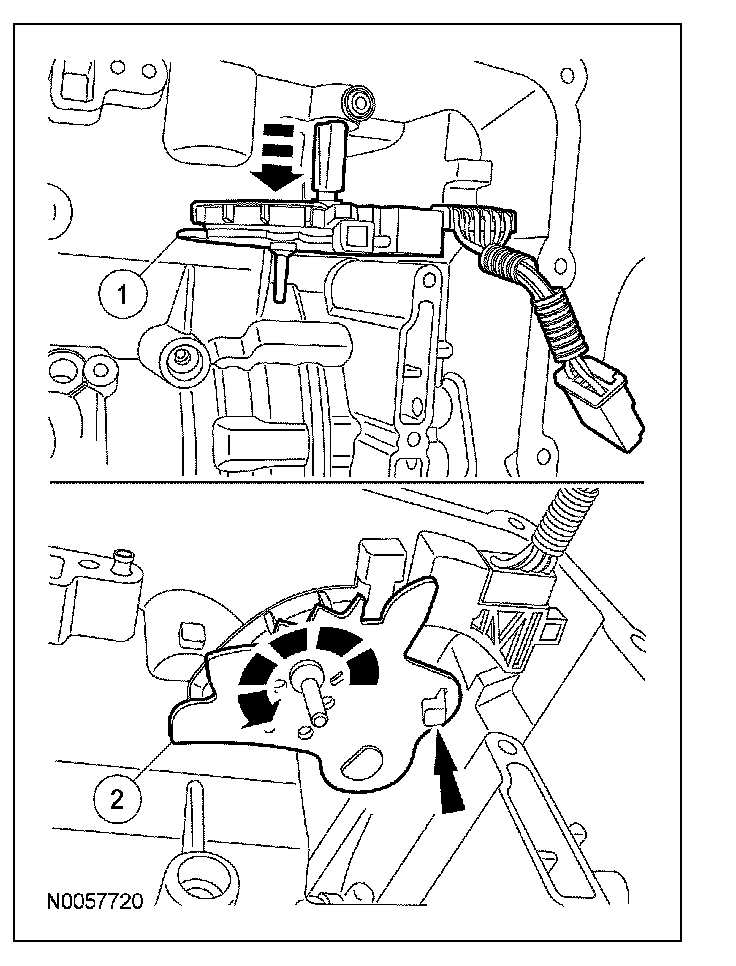 1

2

N0057720