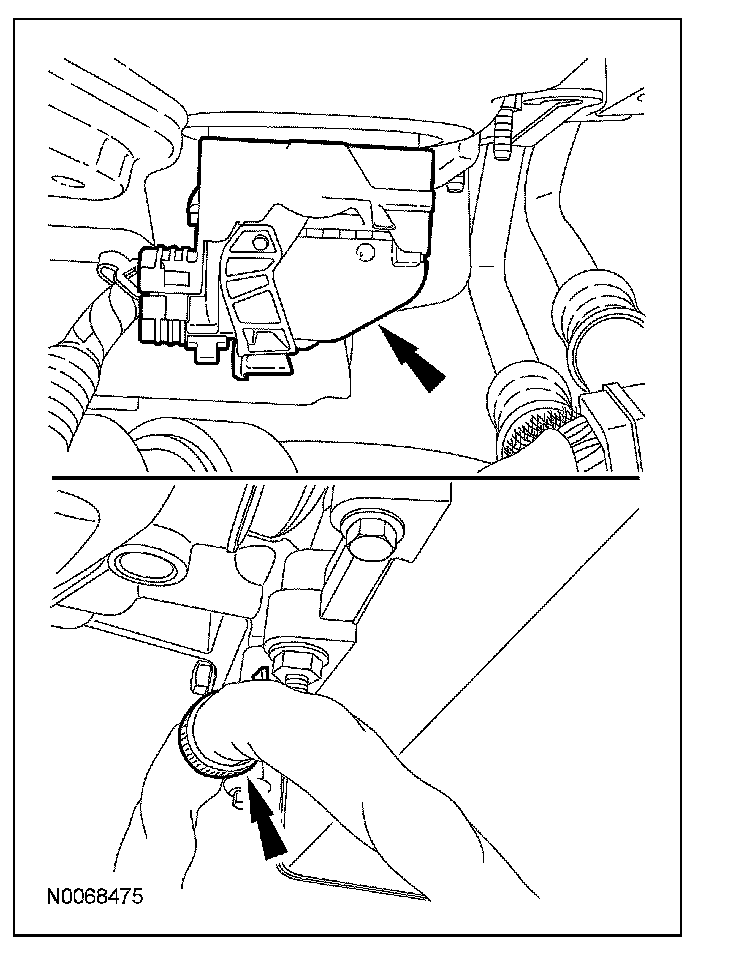 N0068475