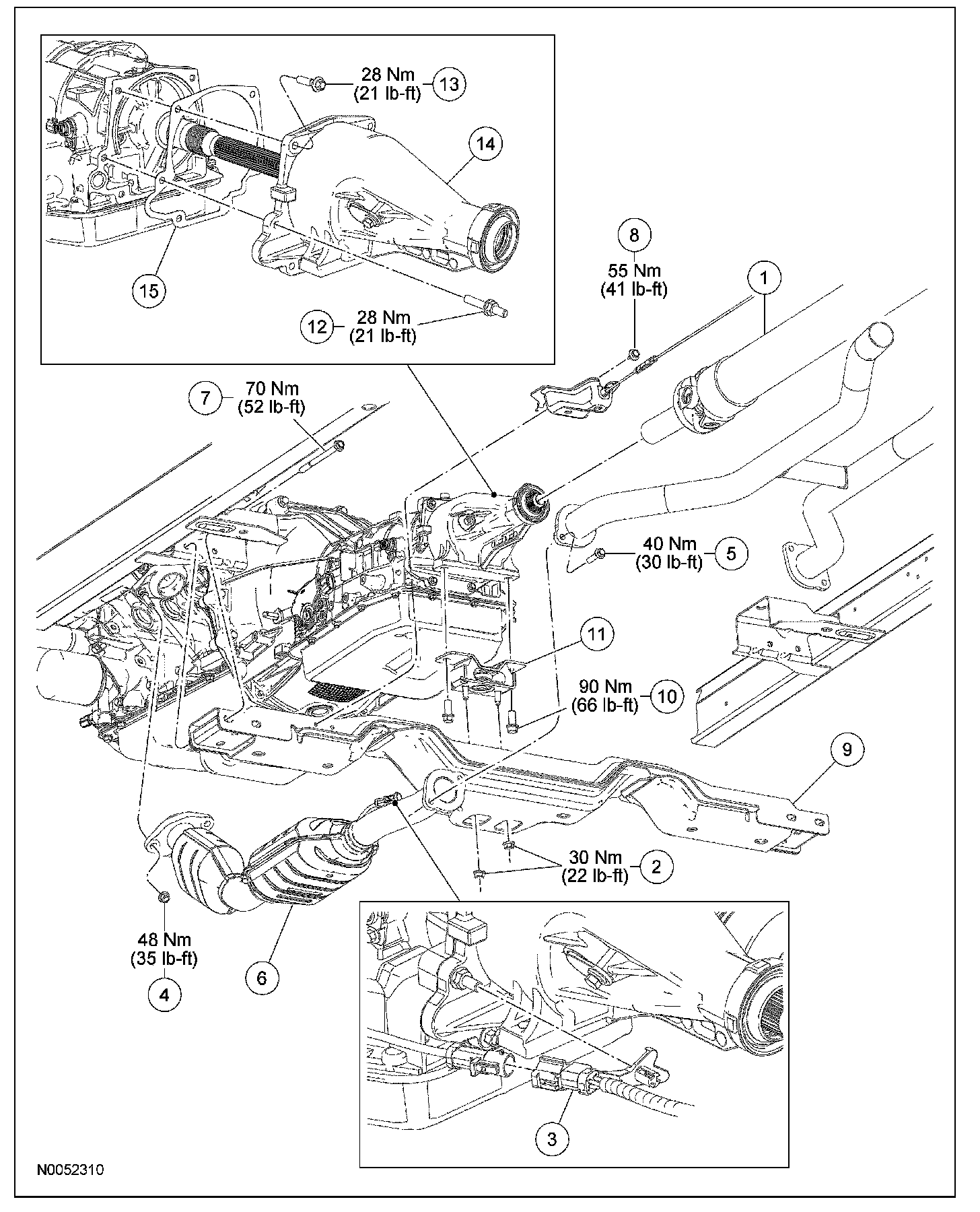 28 Nm
(21 lb-ft)
13

14

15

12
28 Nm
(21 lb-ft)

8
55 Nm
(41 lb-ft)

1

7
70 Nm
(52 lb-ft)

40 Nm
(30 lb-ft)
5

11

90 Nm
(66 lb-ft)
10

9

30 Nm
(22 lb-ft)
2

48 Nm
(35 lb-ft)
4

6

3

N0052310