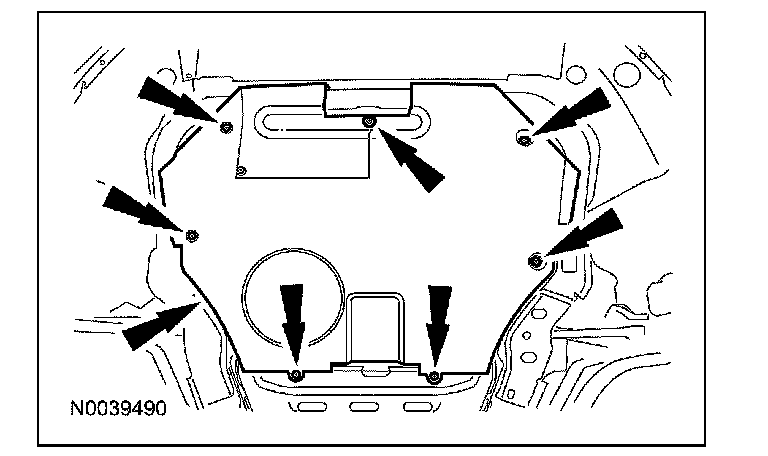 N0039490