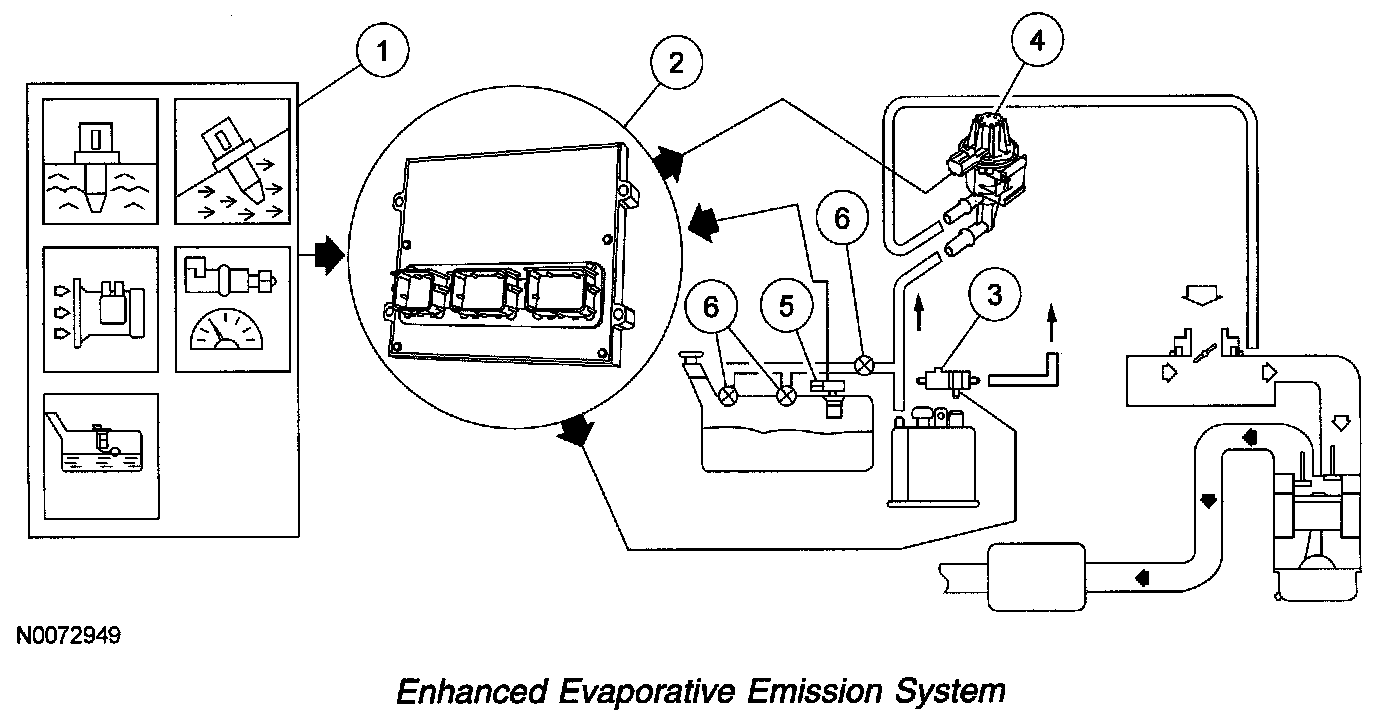 1
2
4
6
6
5
3

N0072949

Enhanced Evaporative Emission System