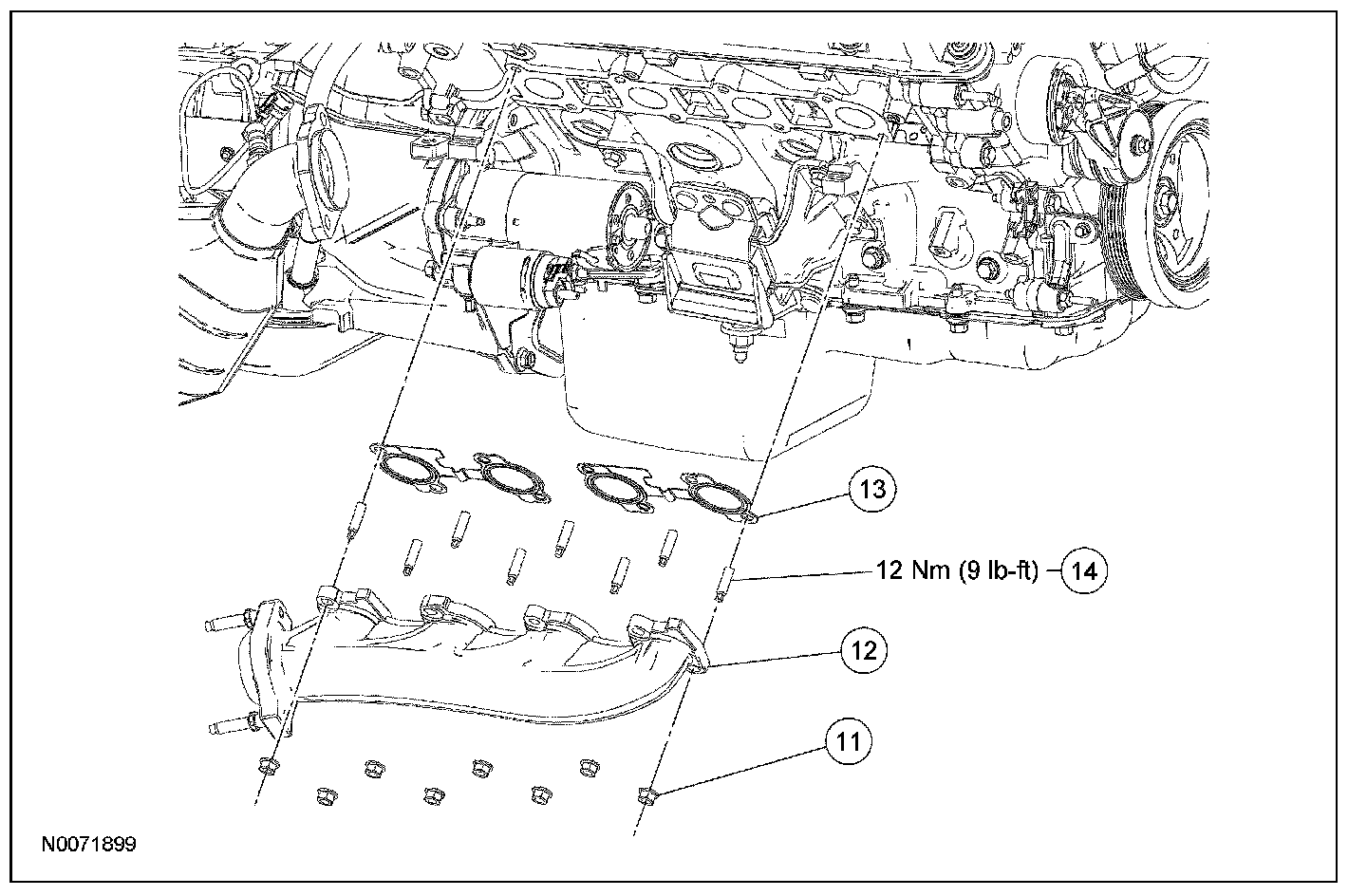 13

12 Nm (9 lb-ft) 14

12

11

N0071899