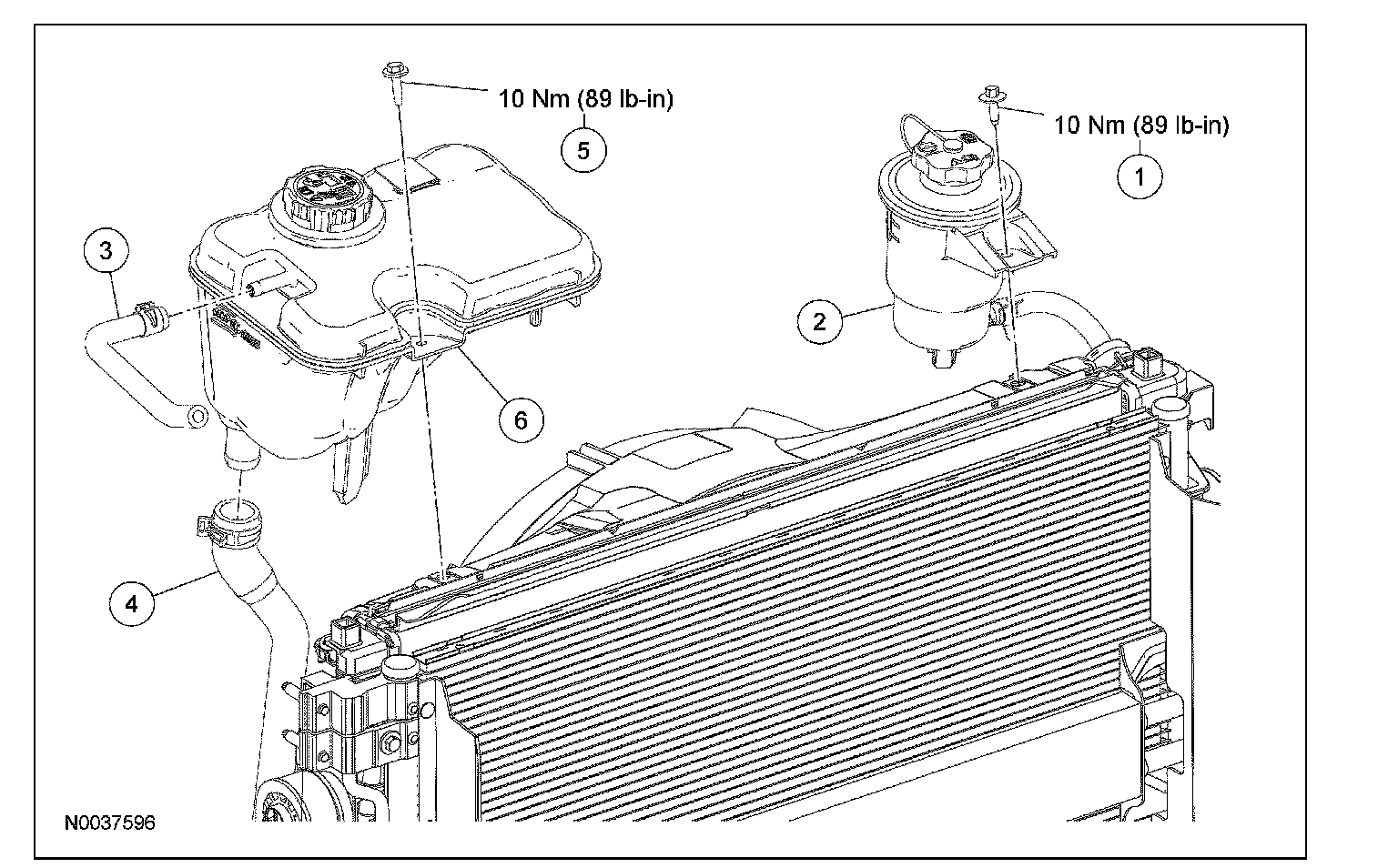 10 Nm (89 lb-in)
5
10 Nm (89 lb-in)
1
3
2
6
4
N0037596