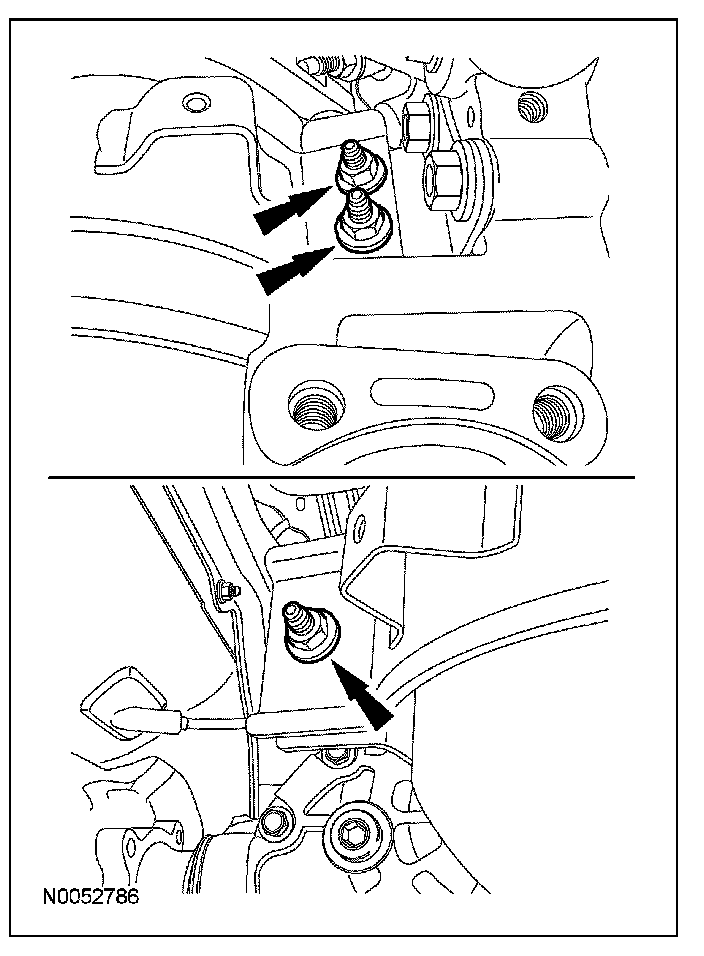 N0052786