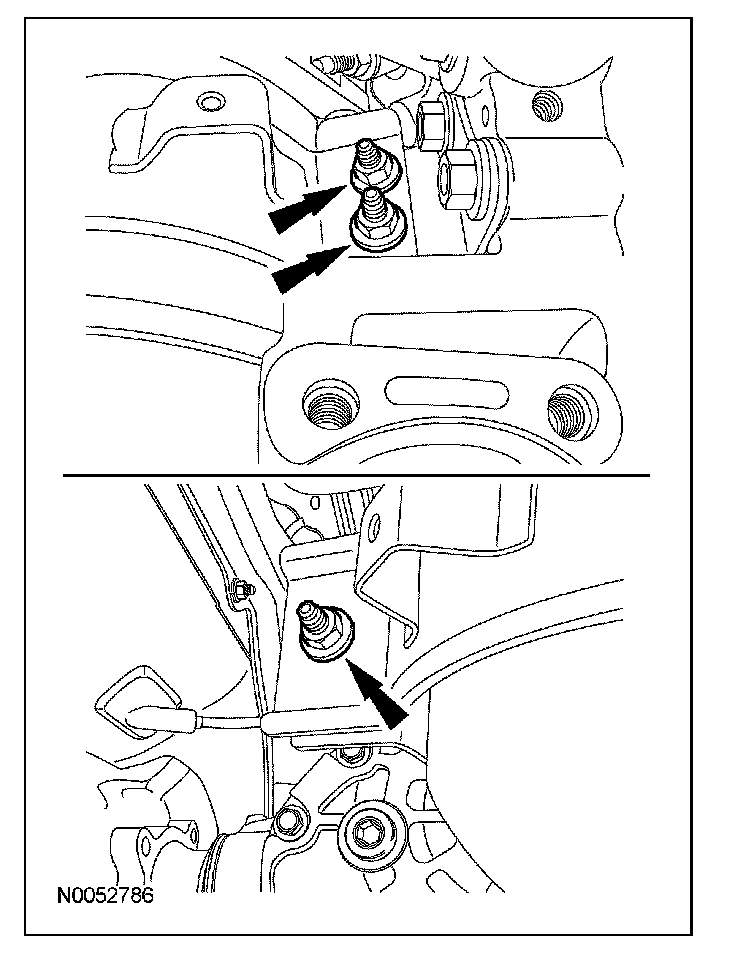 N0052786