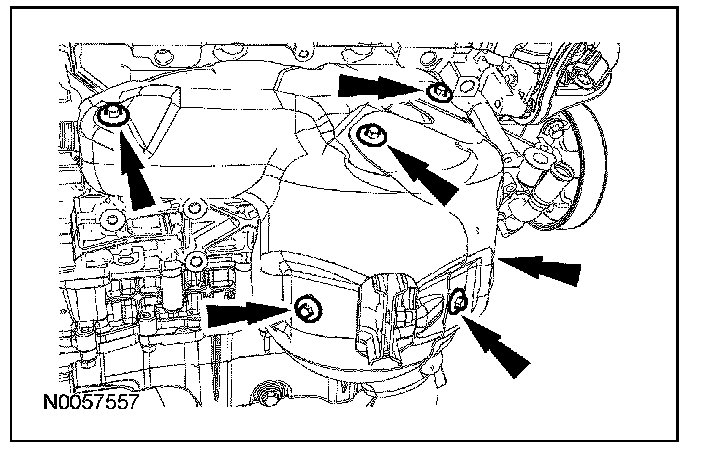 N0057557