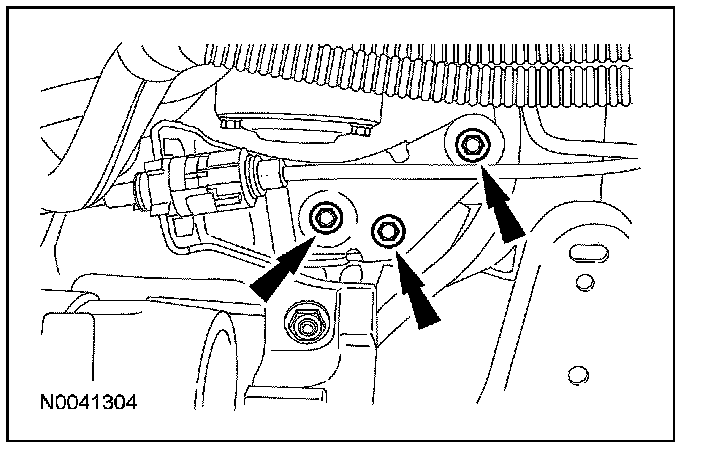 N0041304