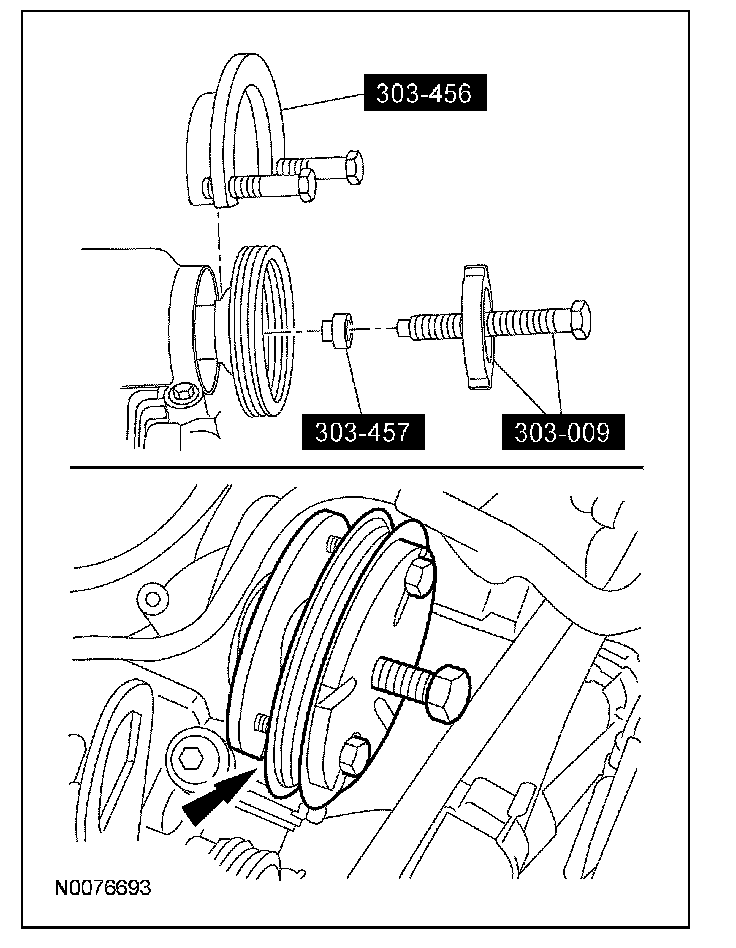 303-456

303-457

303-009

N0076693