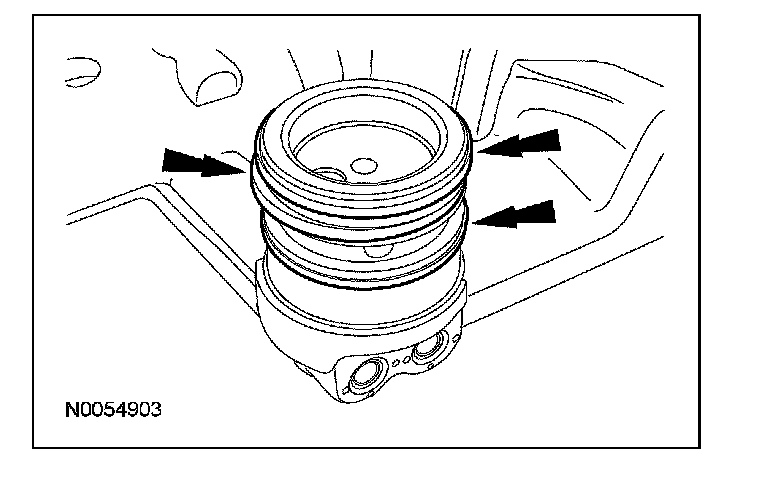 N0054903