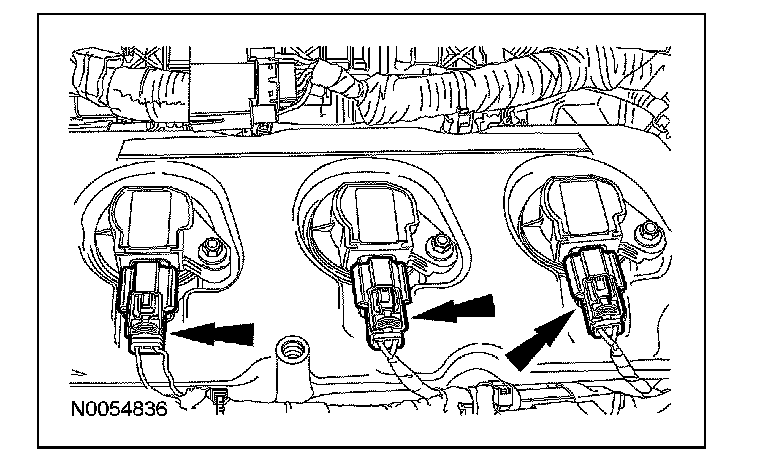 N0054836