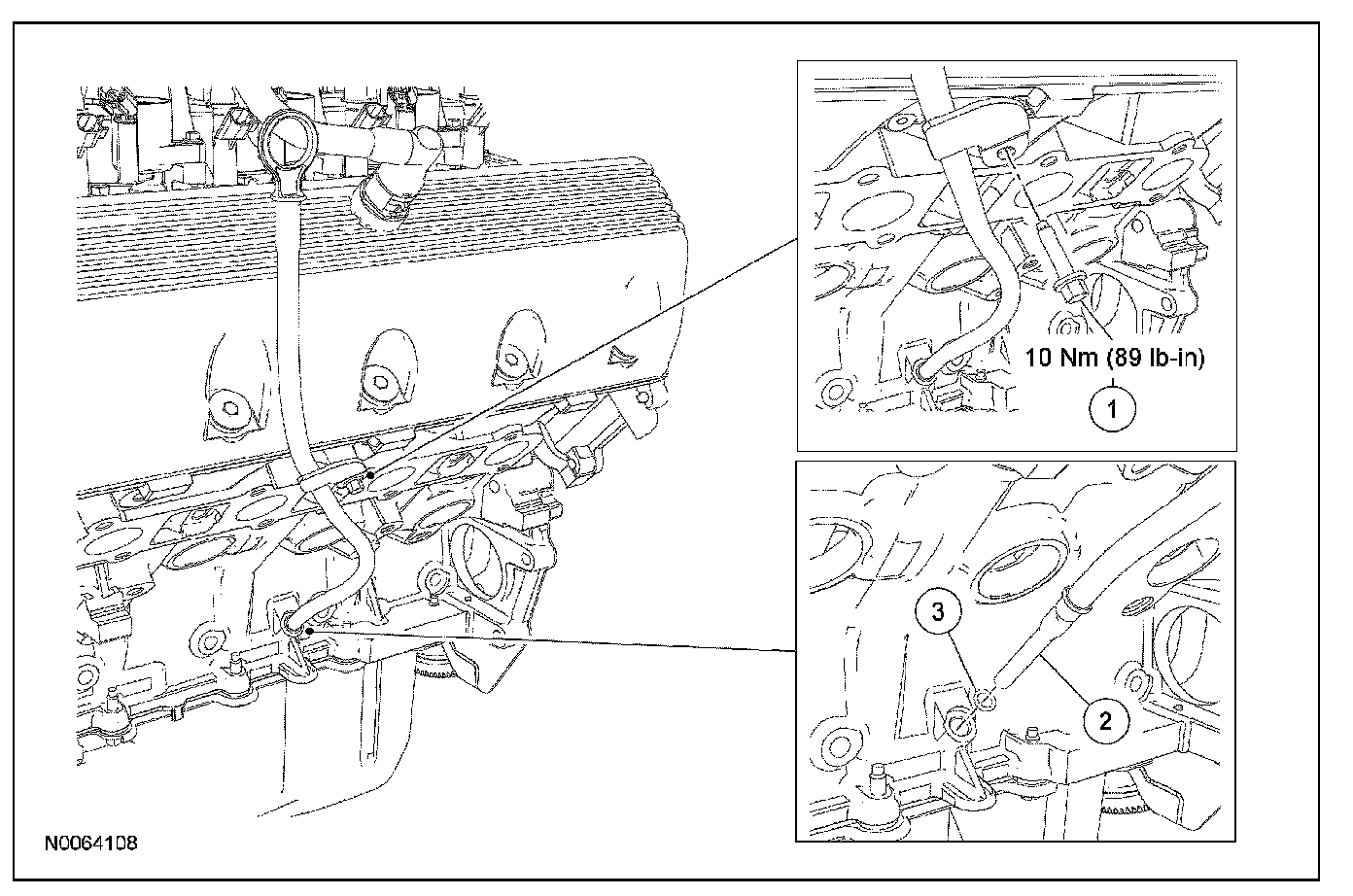 10 Nm (89 lb-in)

1

3

2

N0064108