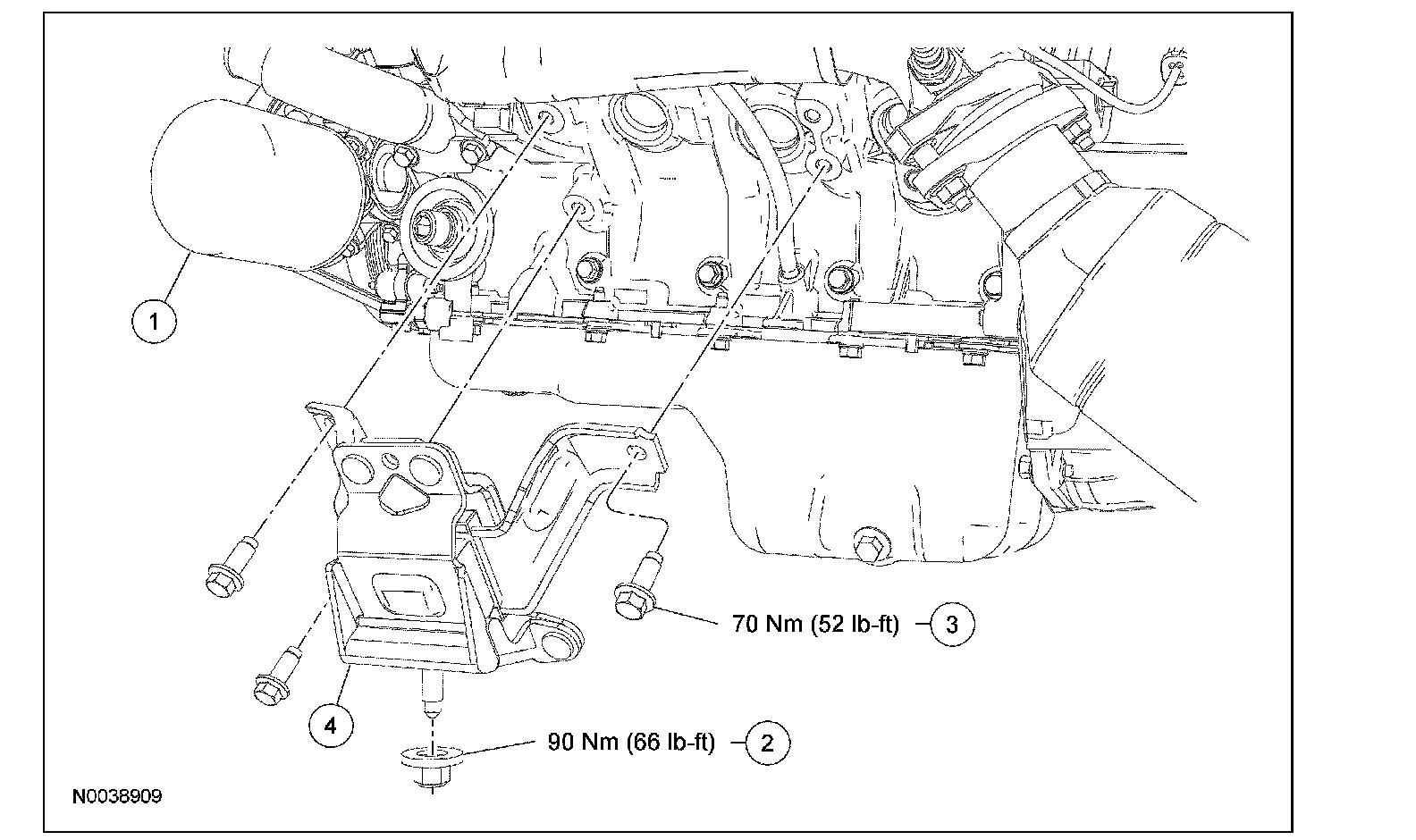 1

70 Nm (52 lb-ft) 3

4

90 Nm (66 lb-ft) 2

N0038909