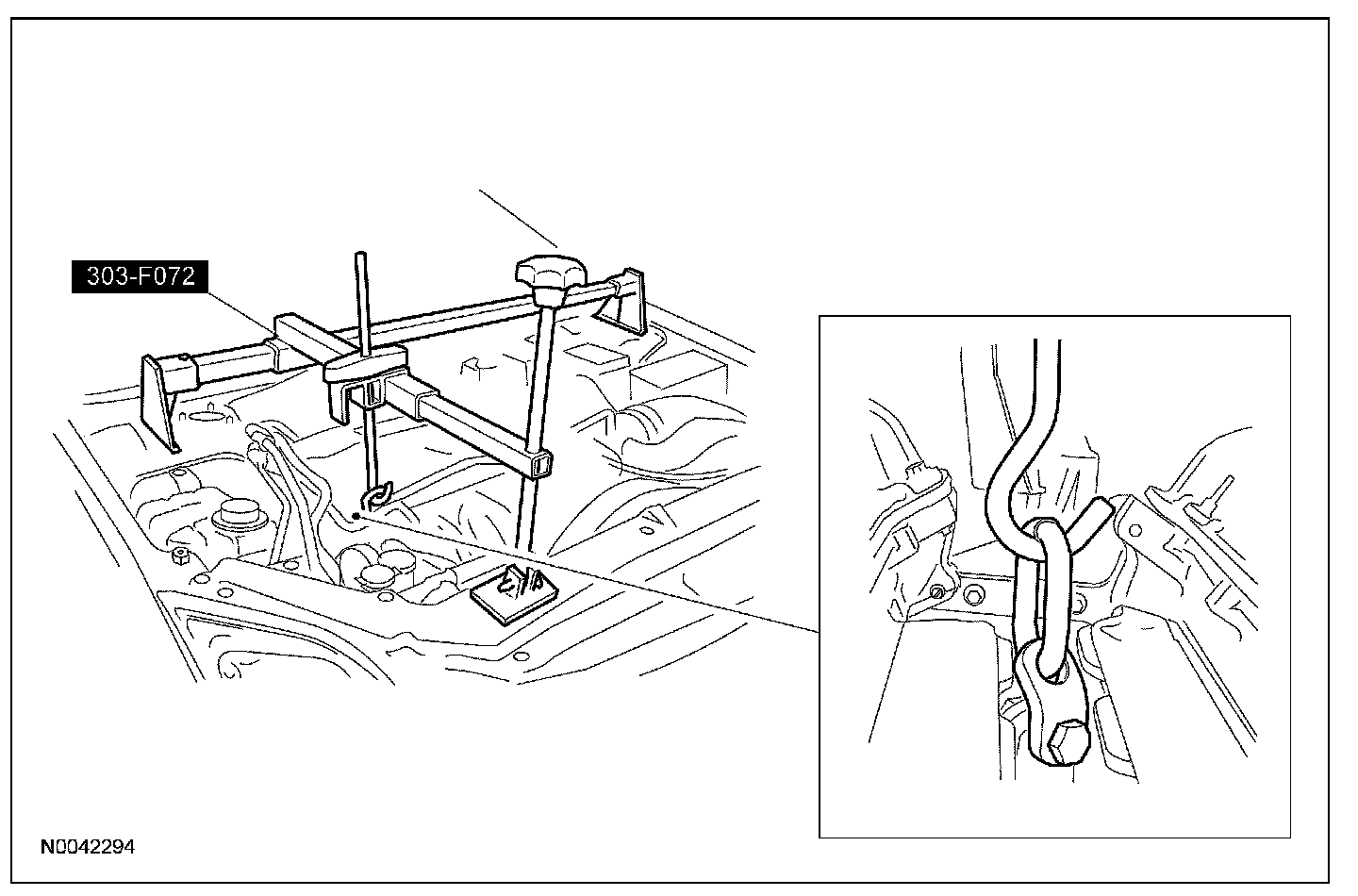 303-F072

N0042294