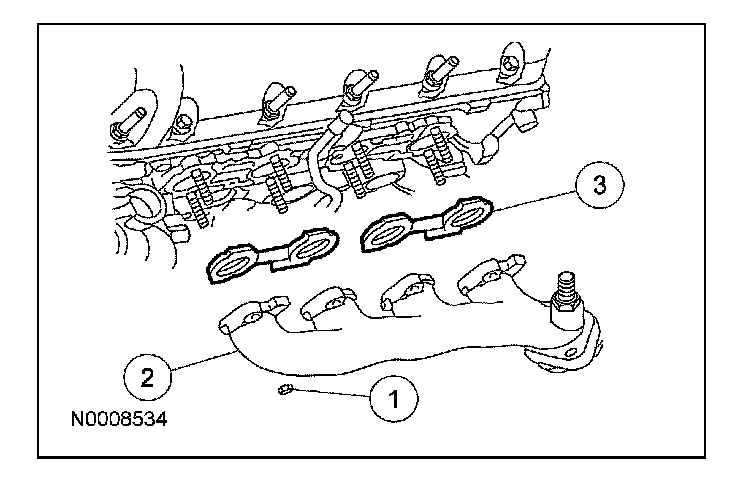 3
2
1
N0008534