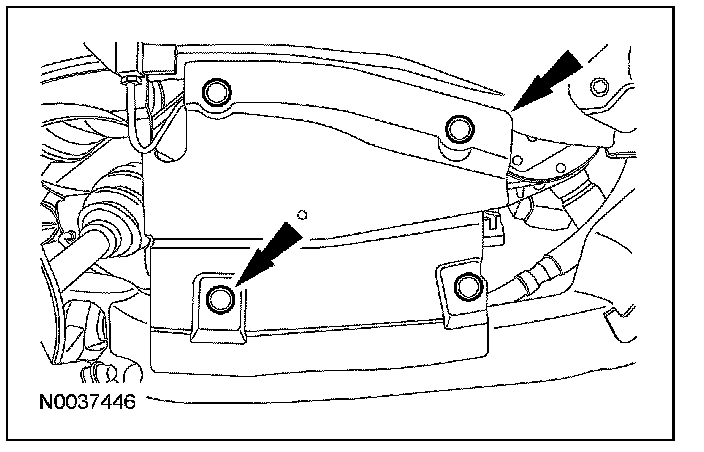 N0037446