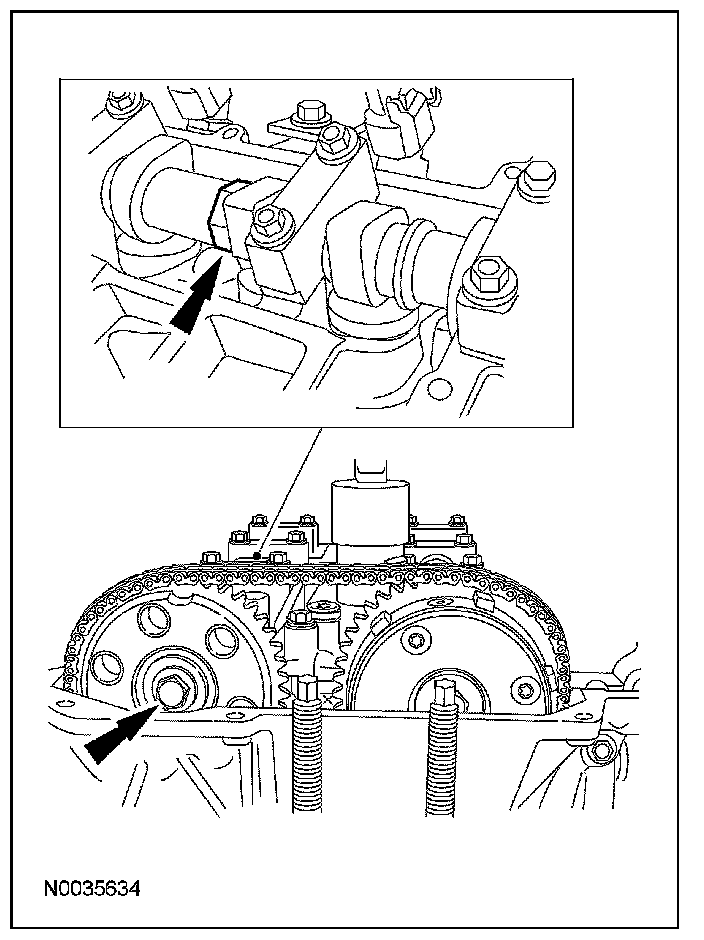 N0035634