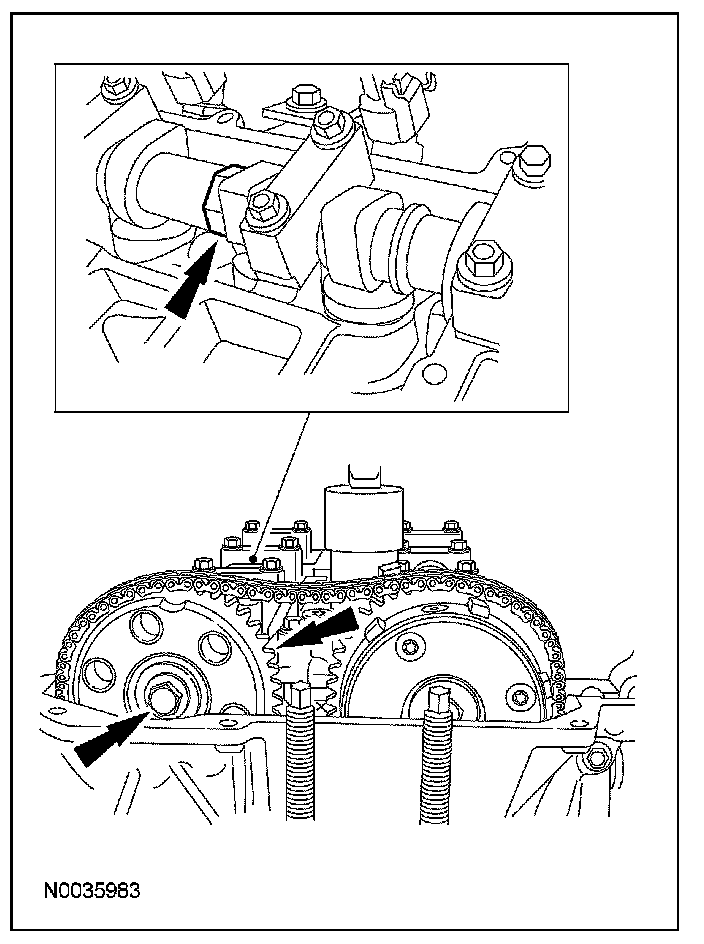 N0035983