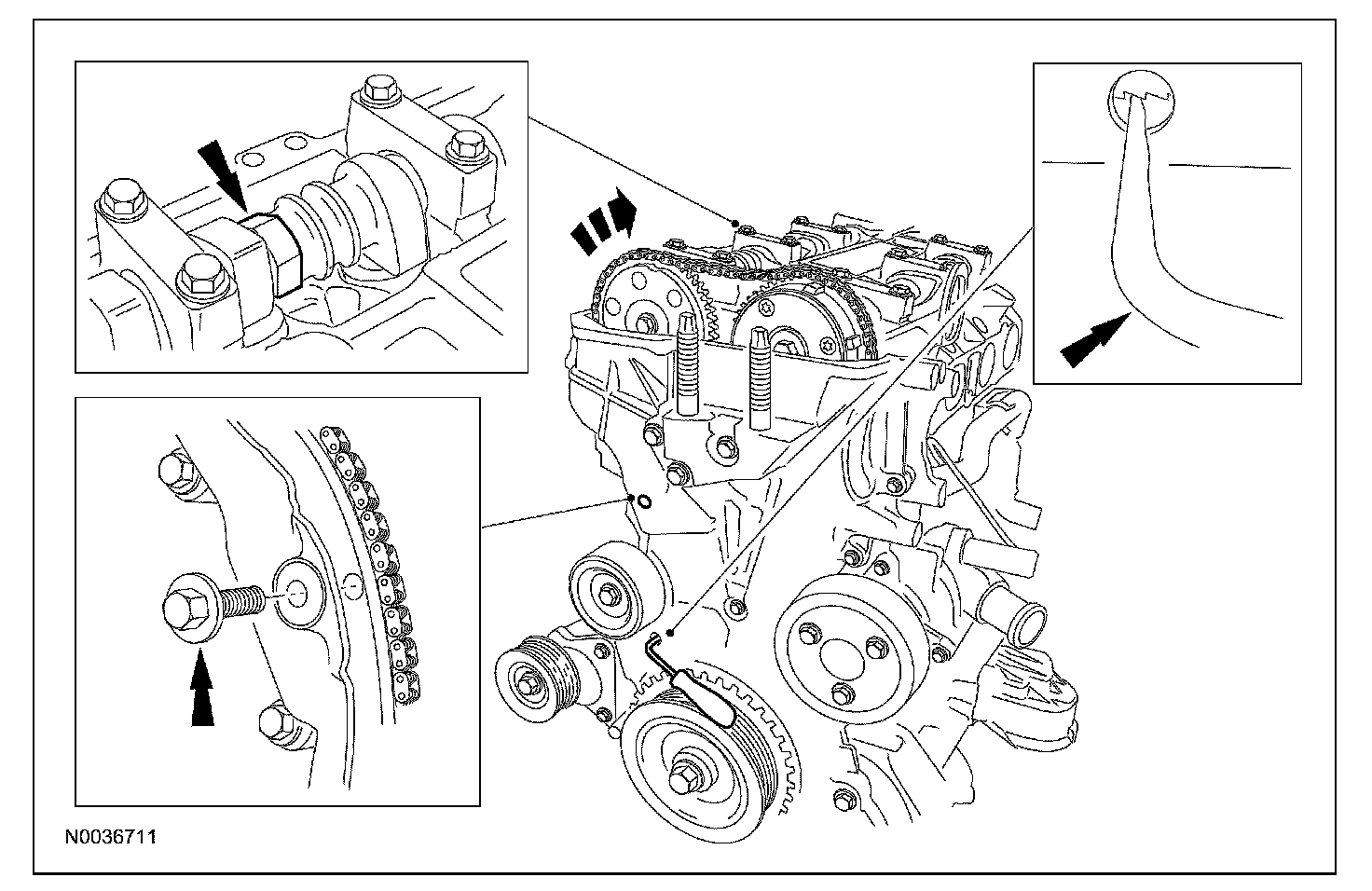 N0036711