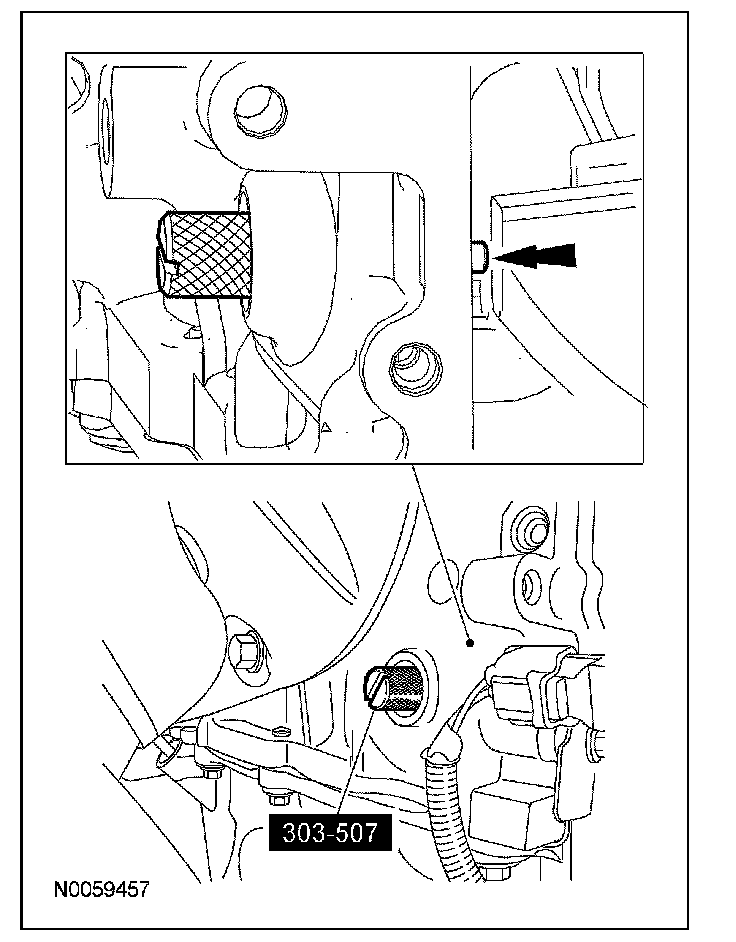 303-507

N0059457