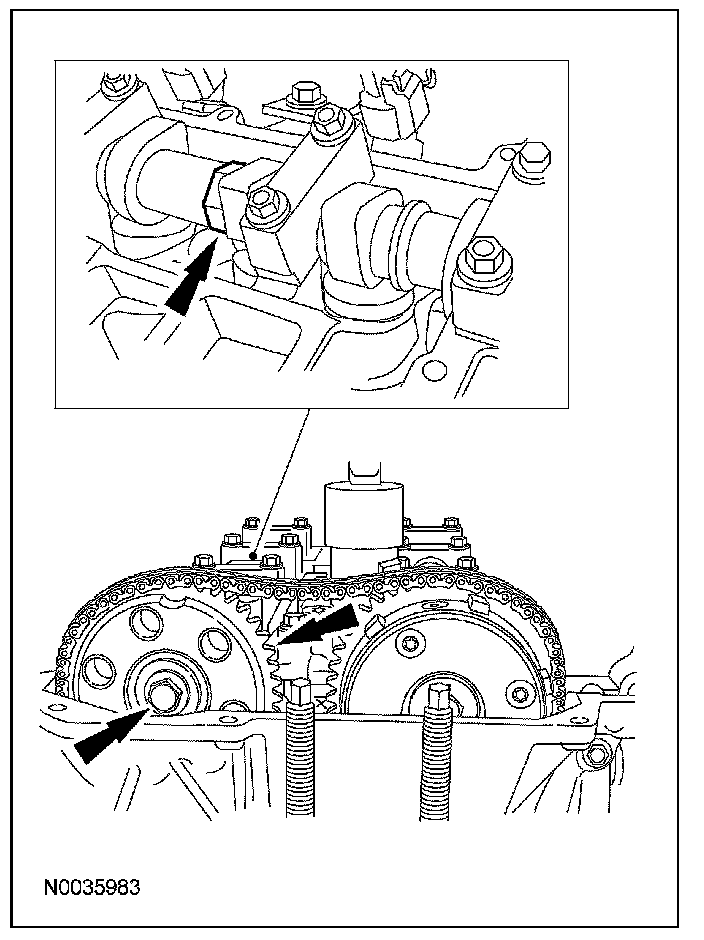 N0035983