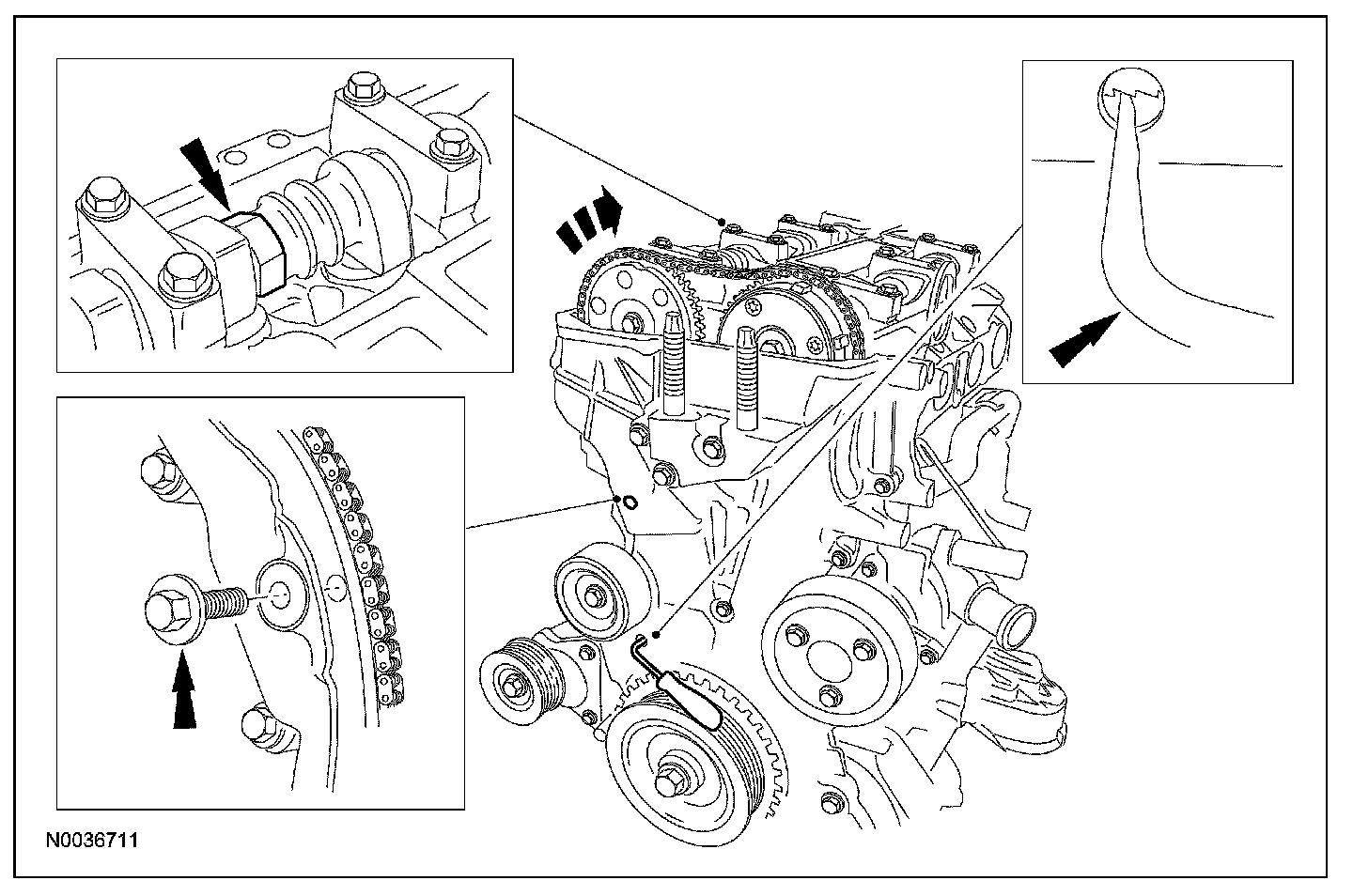 N0036711