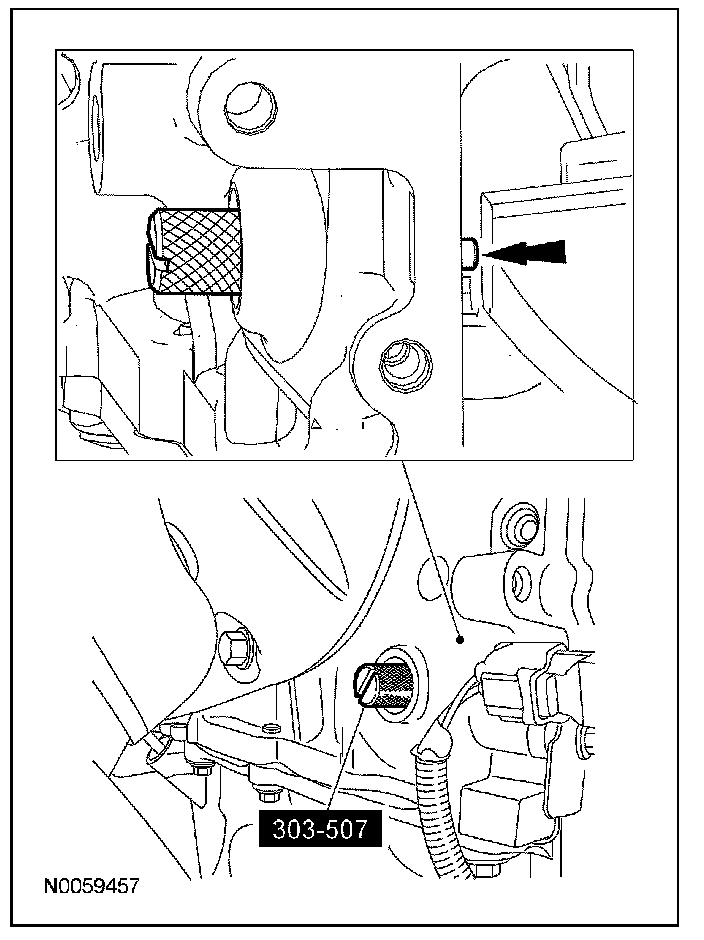 303-507

N0059457