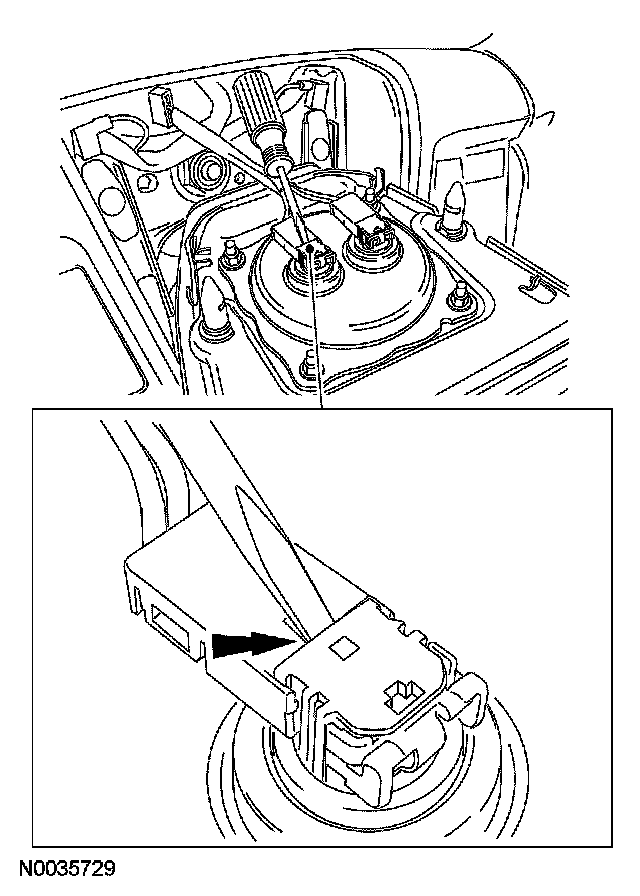 N0035729